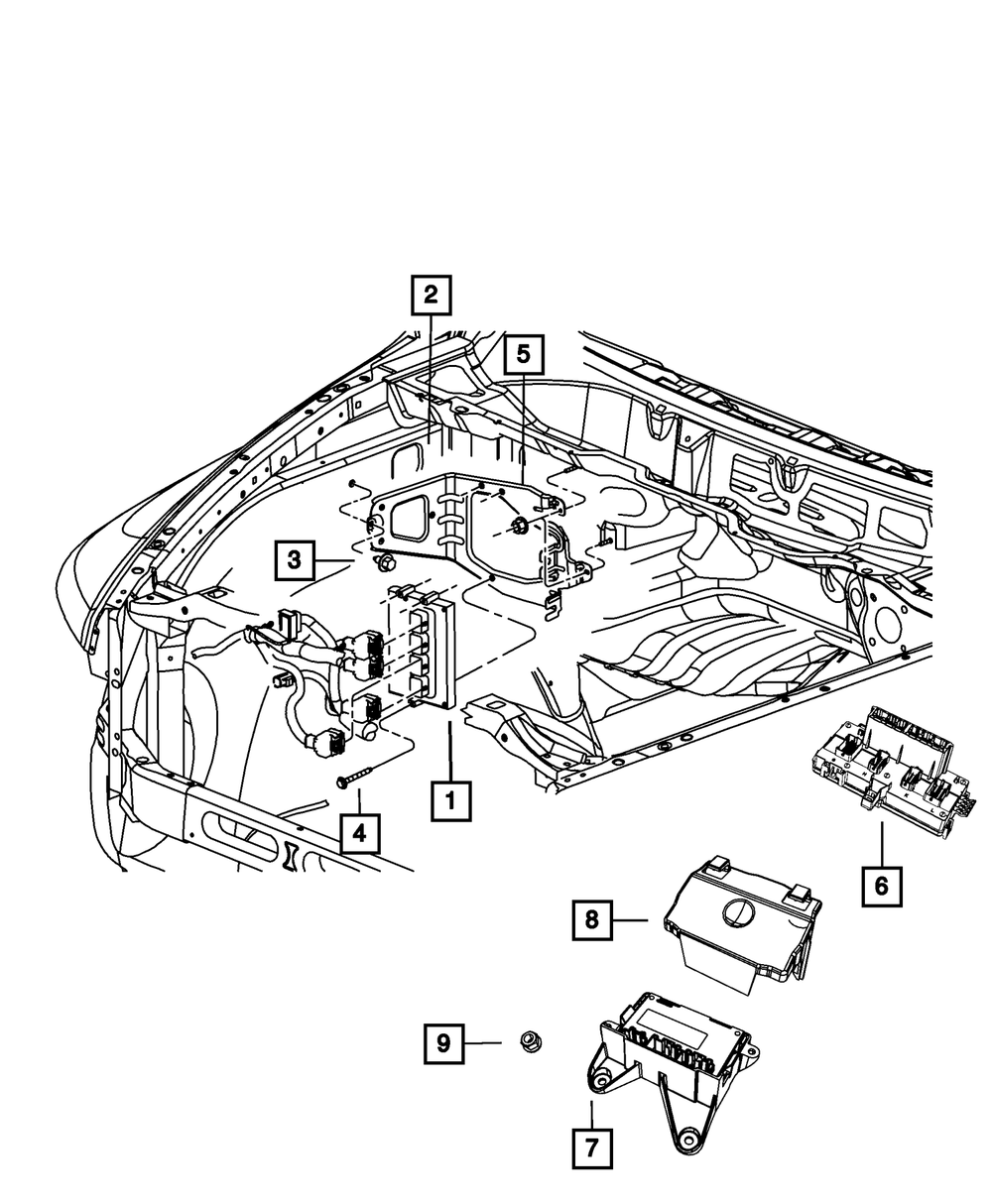 2
5
3
1
4
6
8
9
7