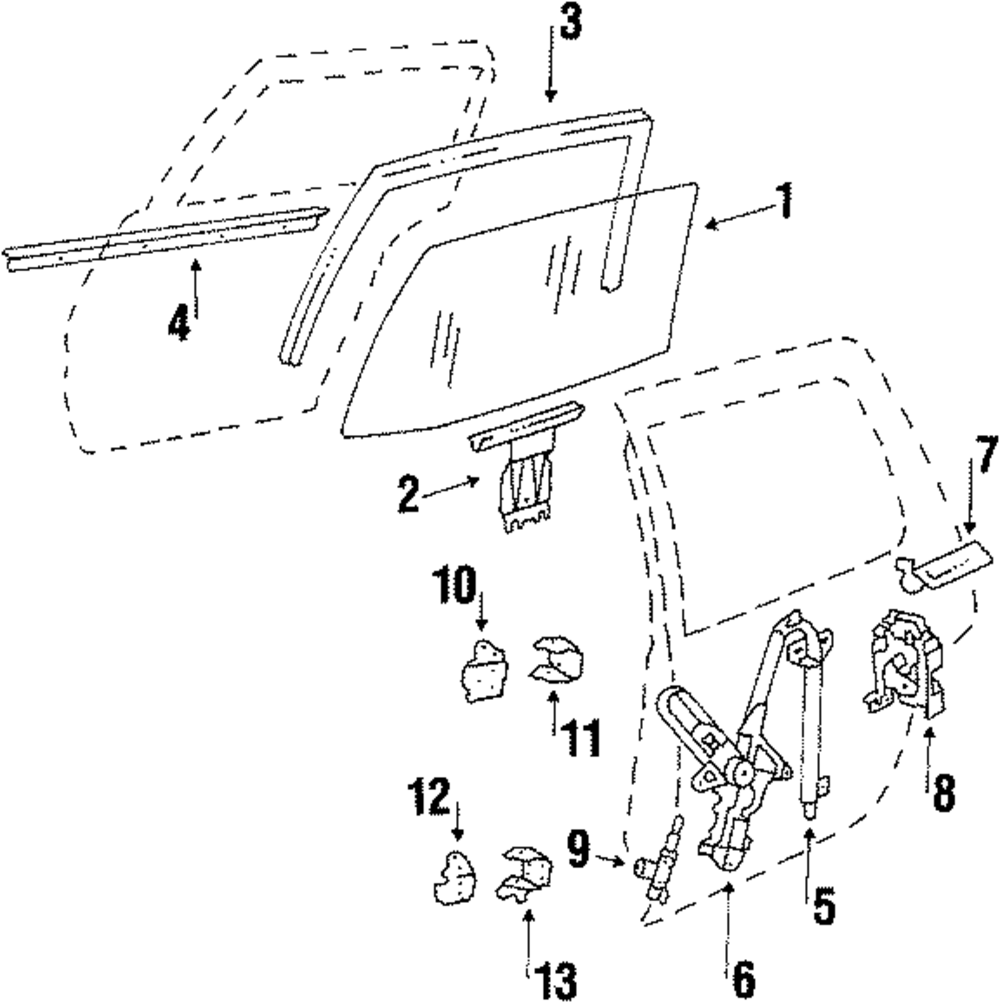 3
1
4
2
7
10
11
8
12
9
5
13
6