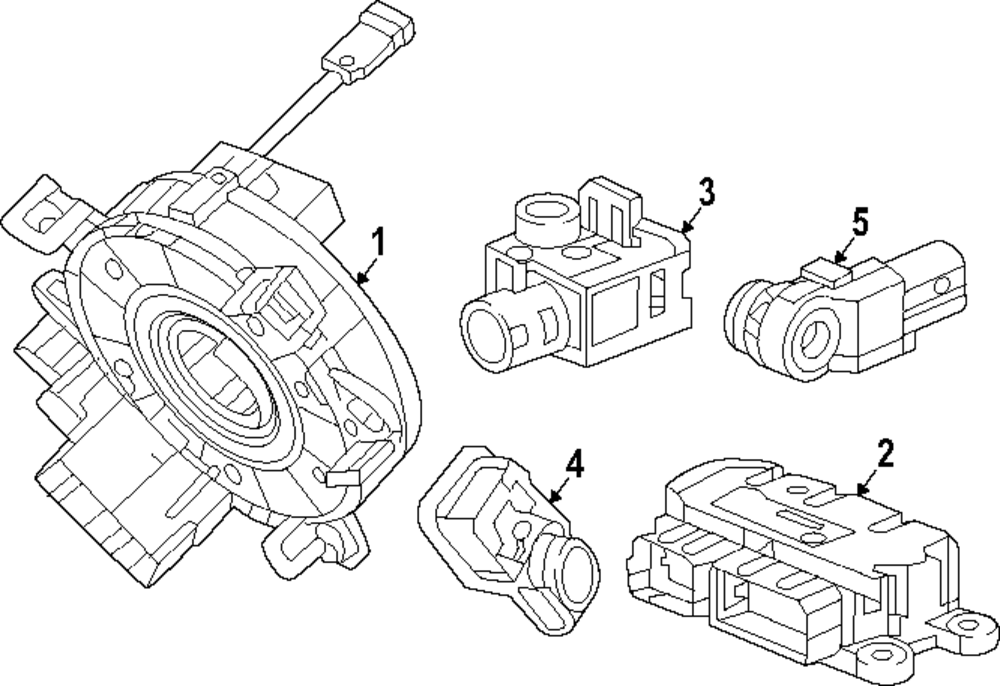 1
3
5
4
2