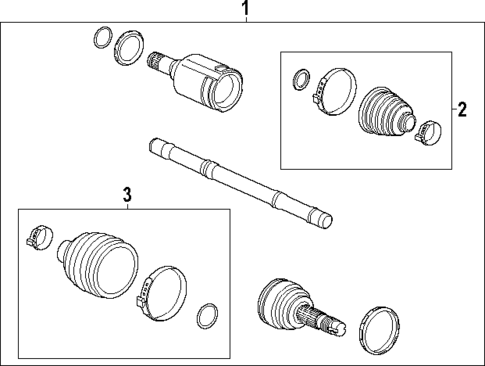 1
2
3