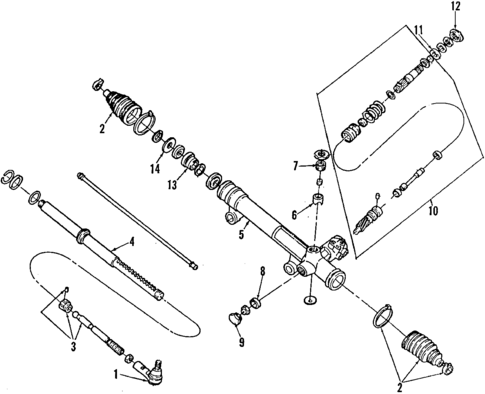 12
11
2
14
13
7
6
10
5
4
8
9
3
1
2