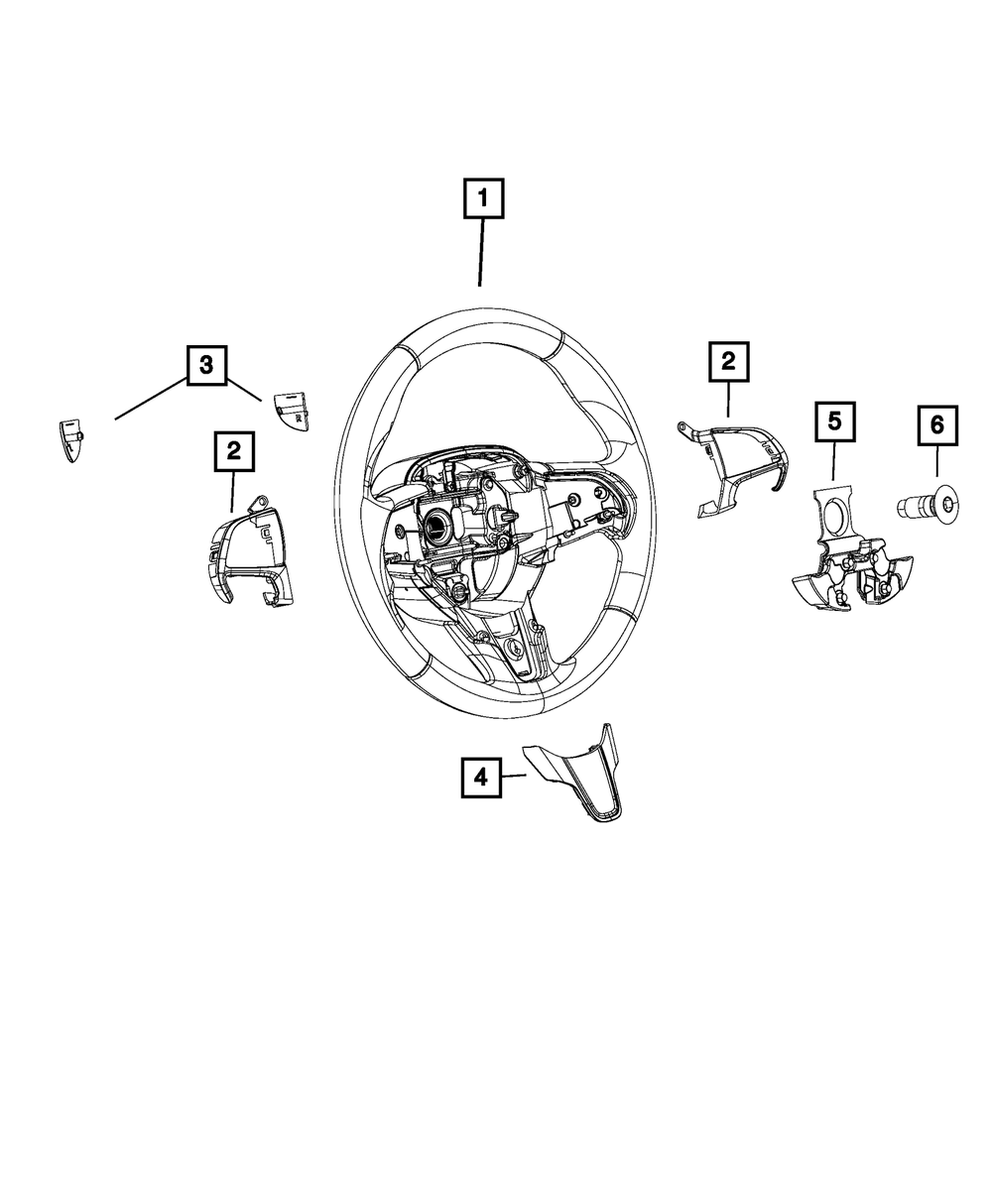 1

3

2

2

5

6

4