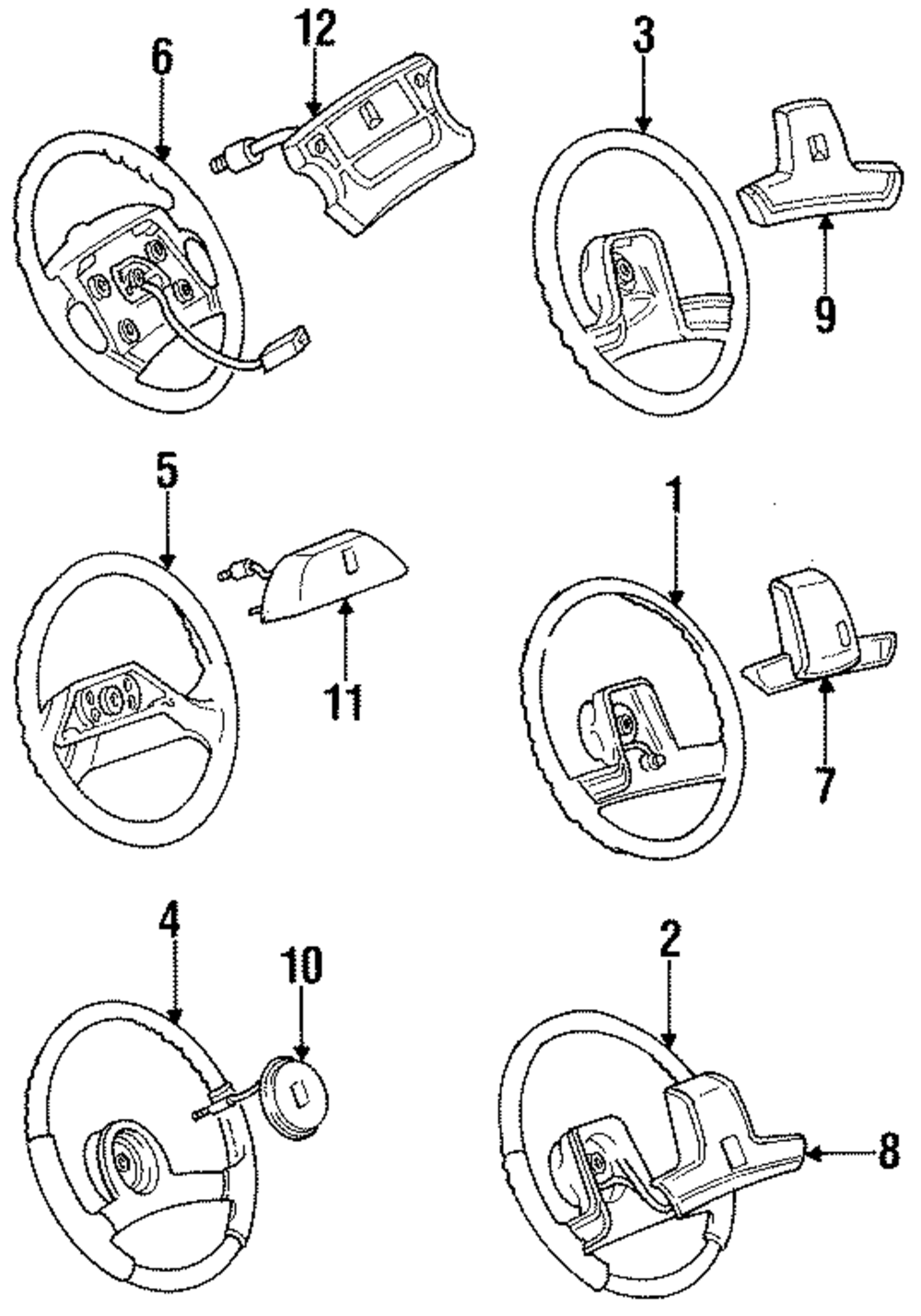 6
12
3
9
5
11
1
7
4
10
2
8