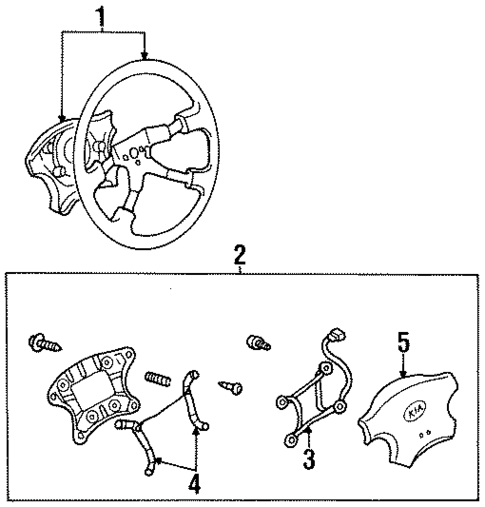 1
2
5
KIA
3
4