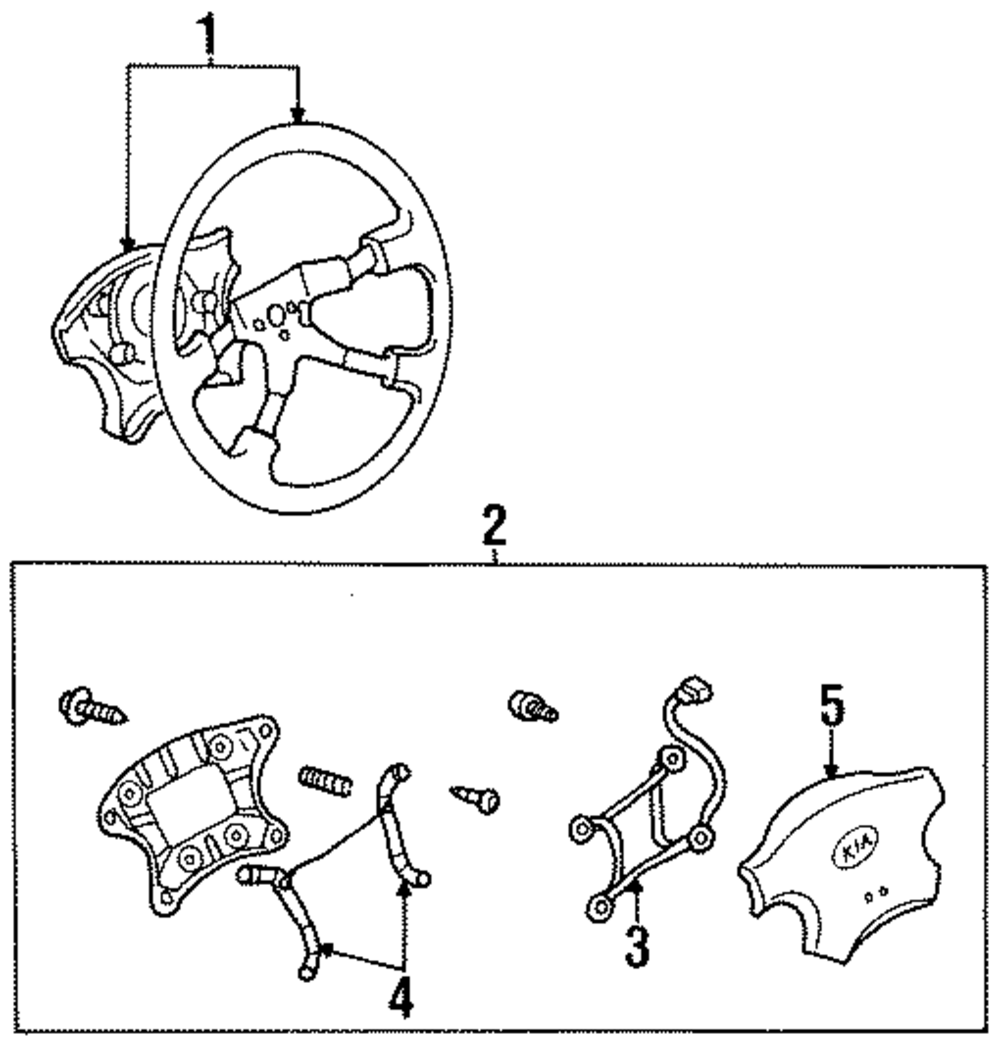 1

2

5

KIA

3

4