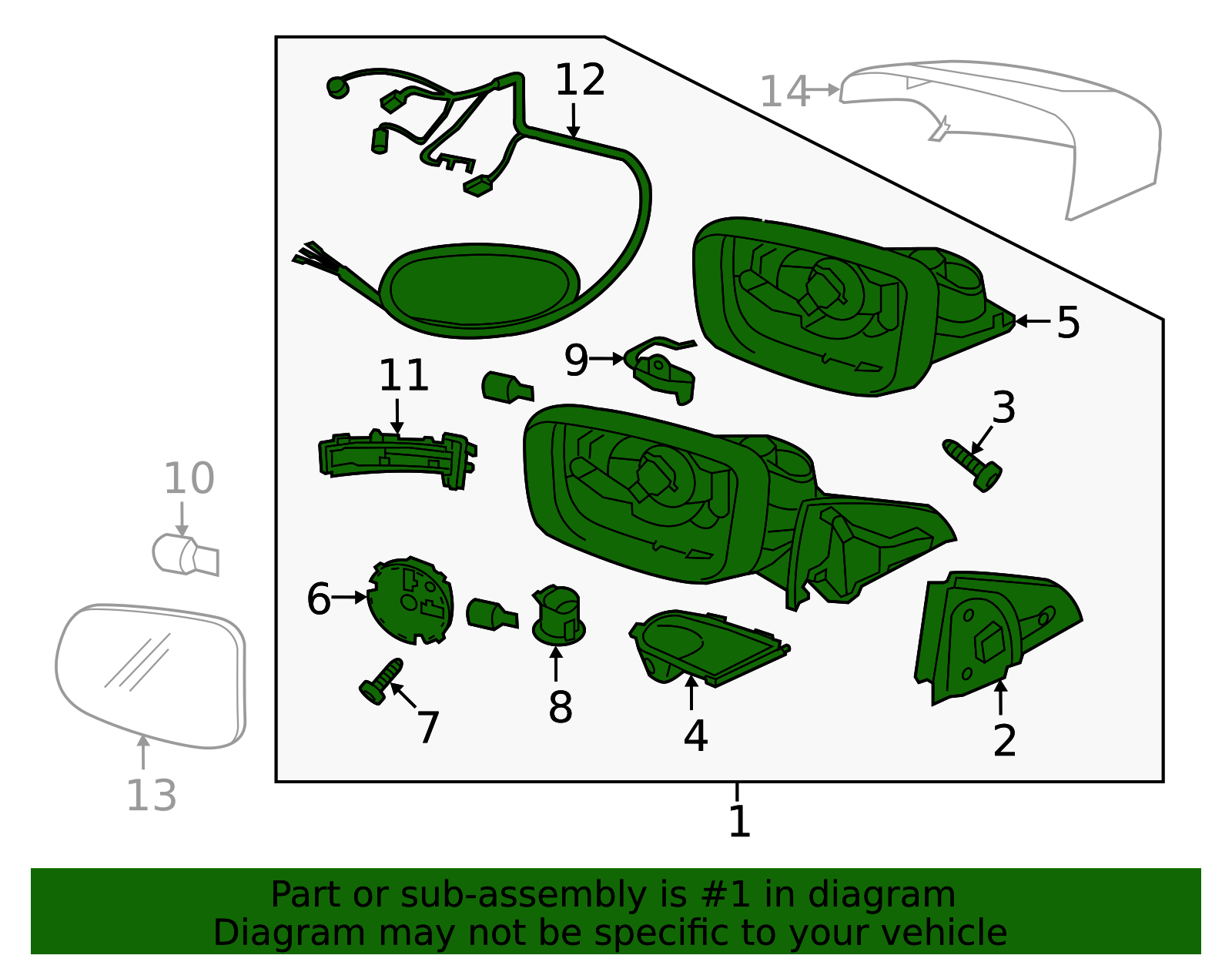 12
14
5
9
11
3
10
6
8
7
4
2
13
1

Part or sub-assembly is #1 in diagram
Diagram may not be specific to your vehicle