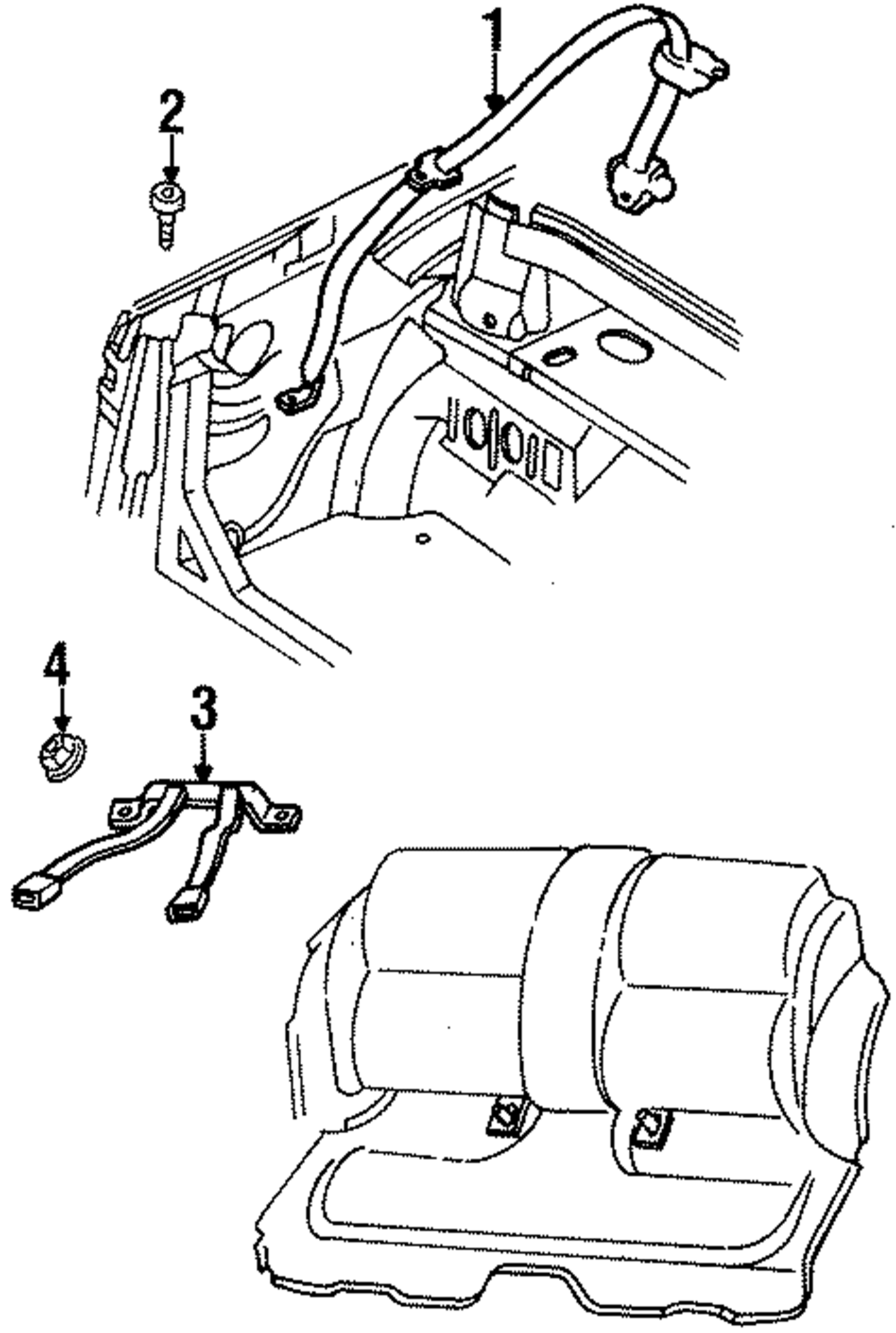 1
2
4
3