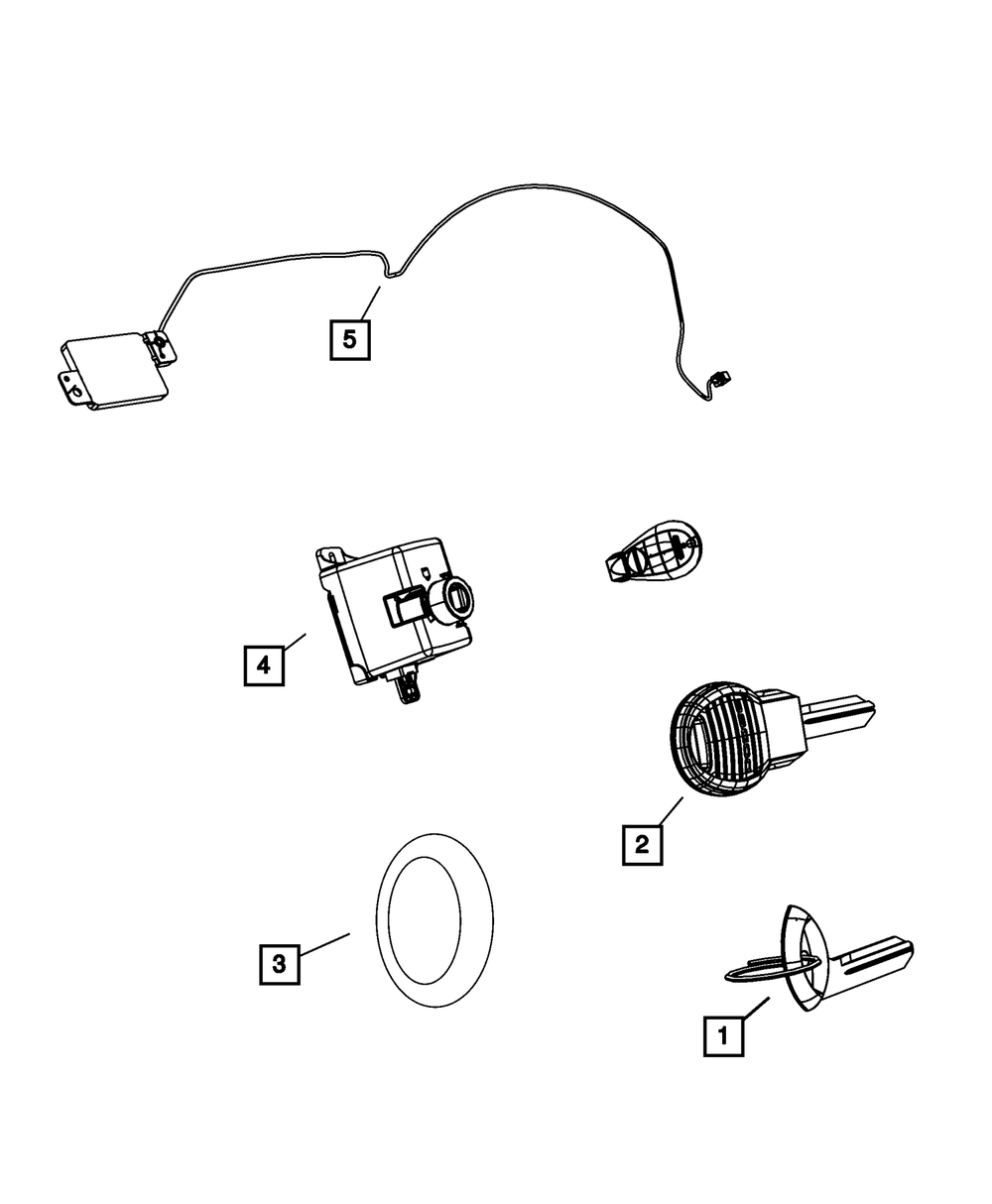 5

4

2

3

1