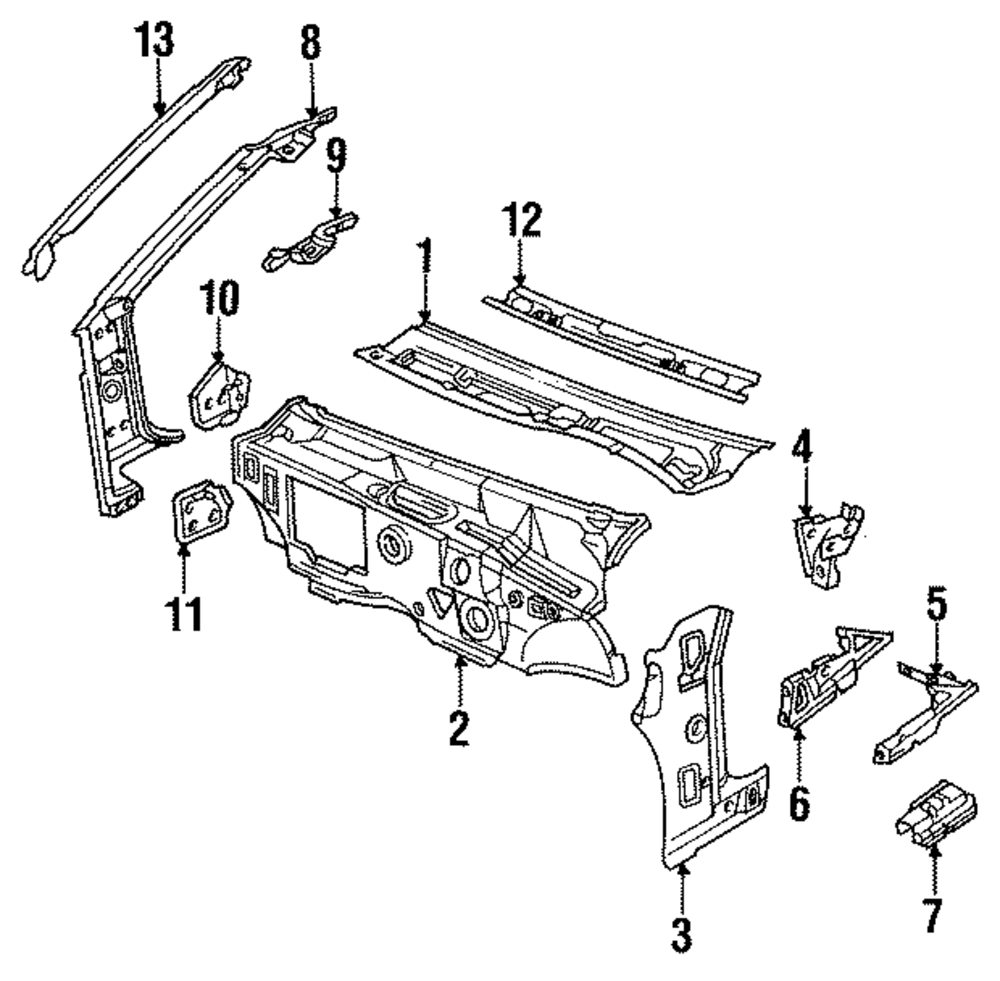 13
8
9
12
1
10
4
11
5
2
6
3
7