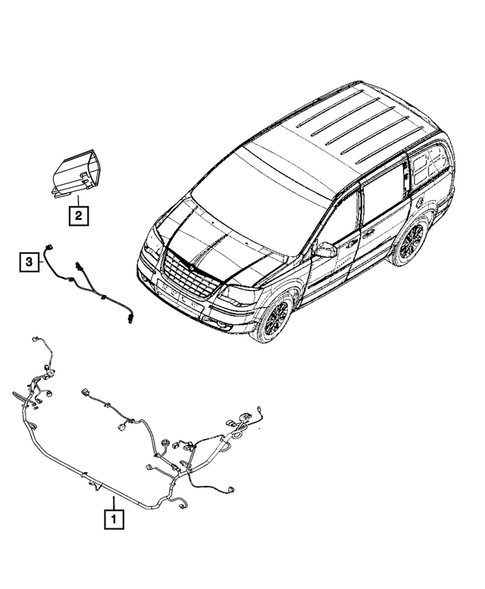 2

3

1