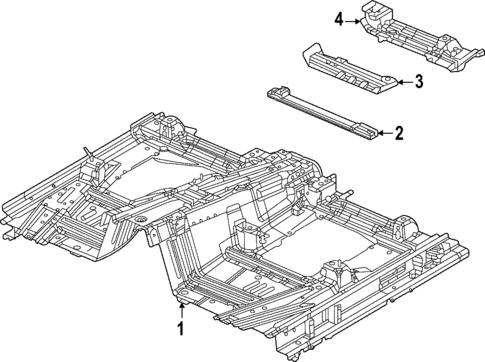 4
3
2
1