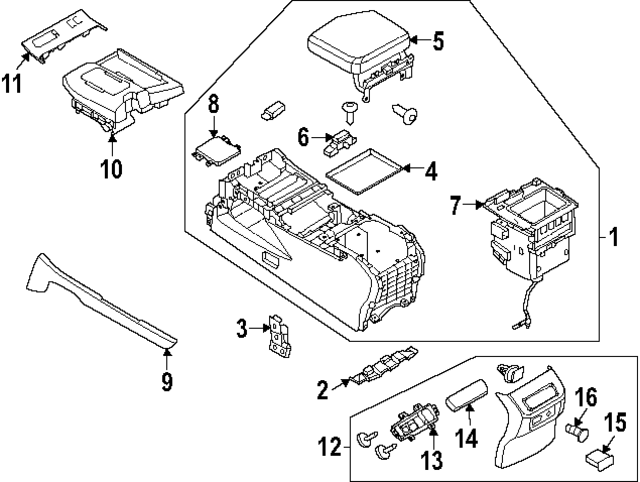 11
10
8
5
6
4
7
1
9
3
2
12
13
14
16
15