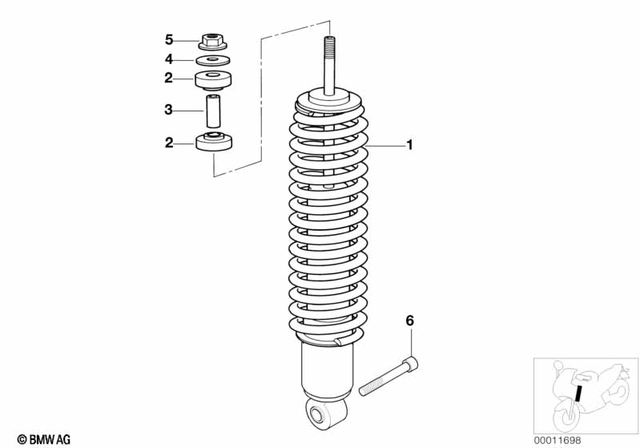 5
4
2
3
2
1
6
© BMW AG
00011698