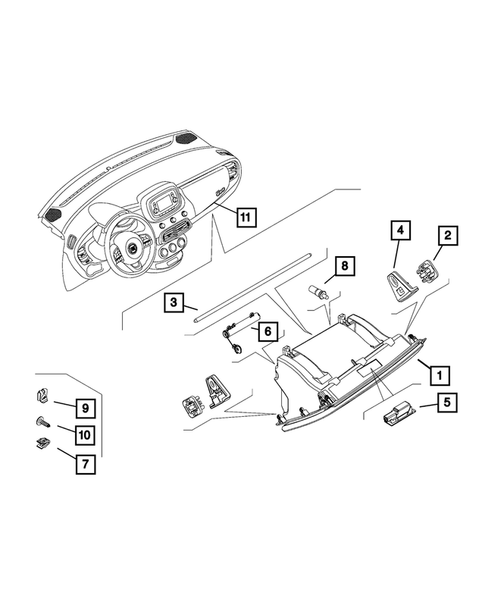 11
4
2
8
3
6
1
5
9
10
7