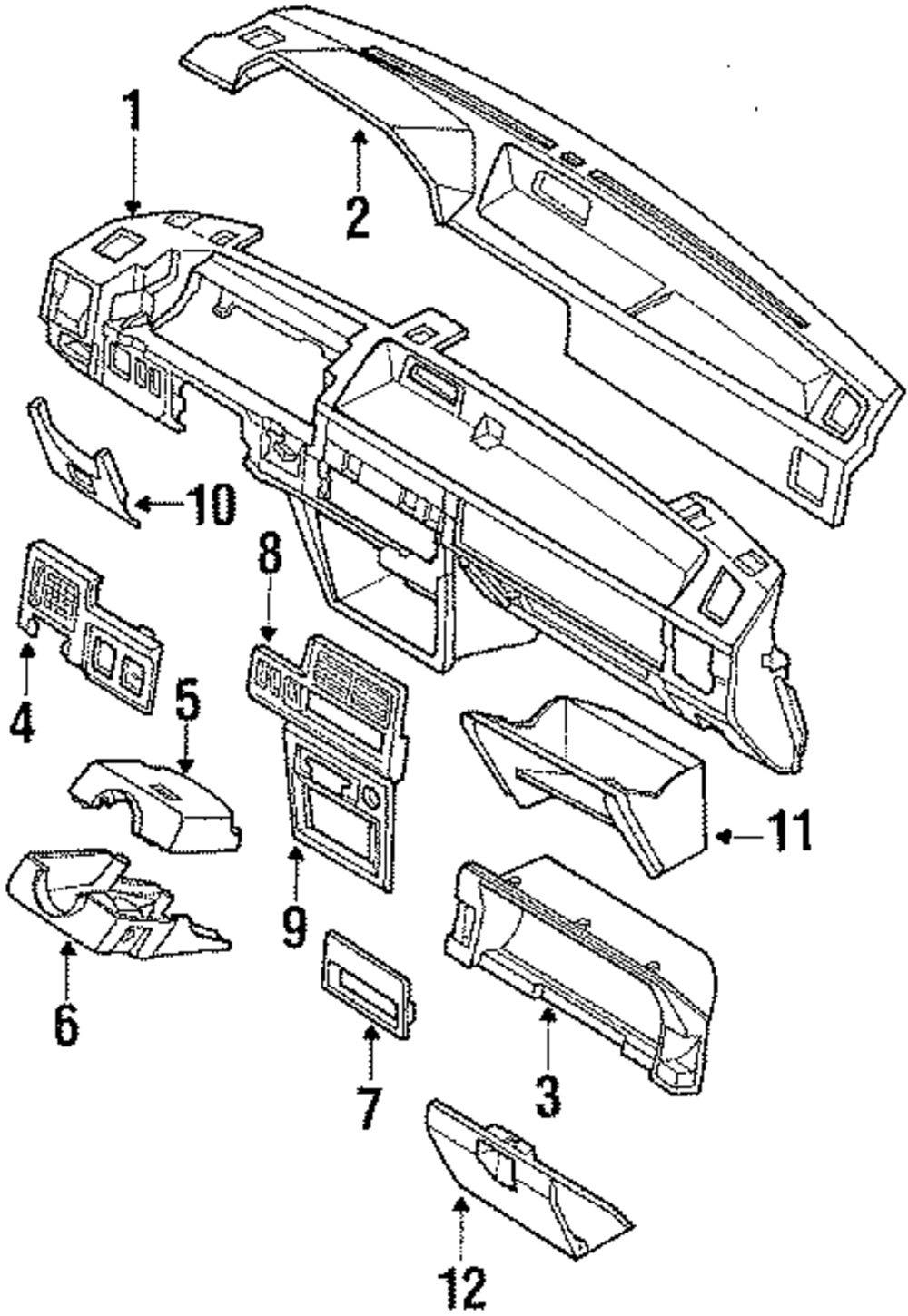 1
2
10
8
4
5
11
9
6
7
3
12