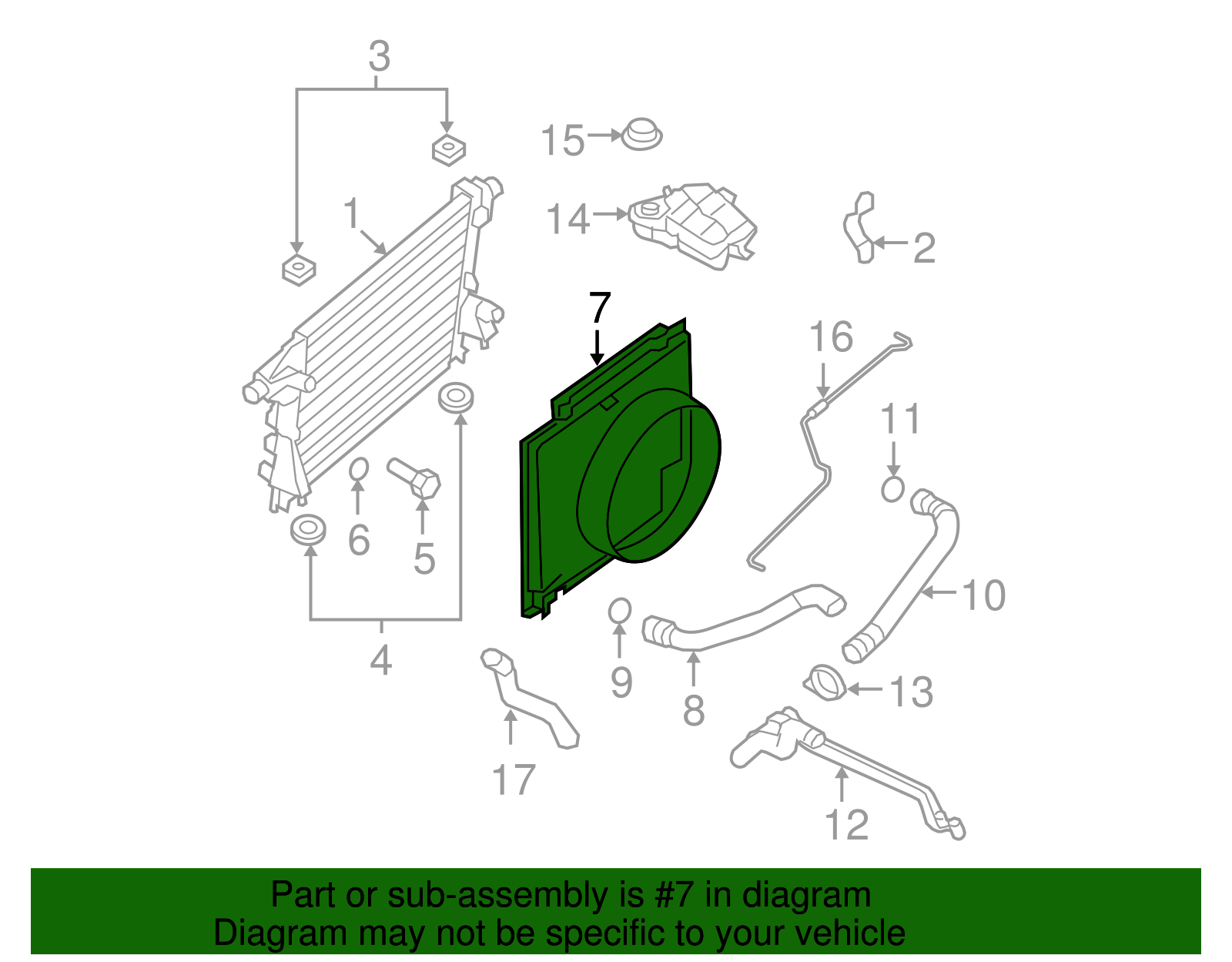 3
15
1
14
2
7
16
11
6
5
10
4
9
8
13
17
12

Part or sub-assembly is #7 in diagram
Diagram may not be specific to your vehicle