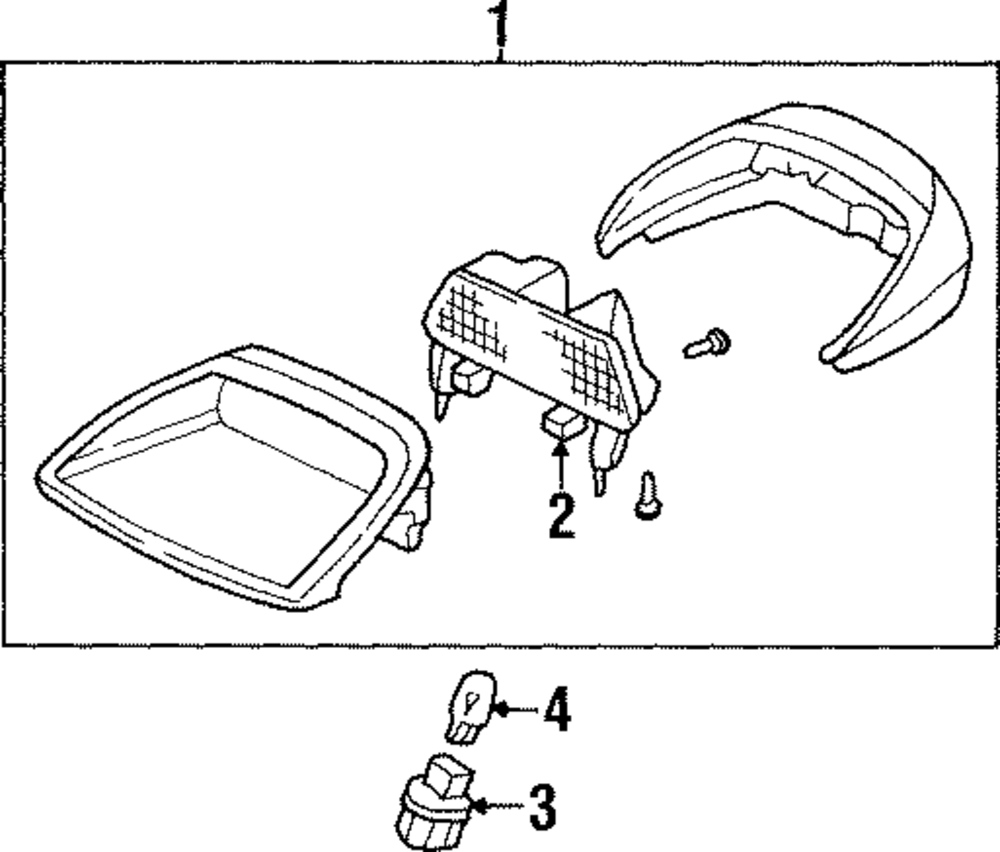 1
2
4
3