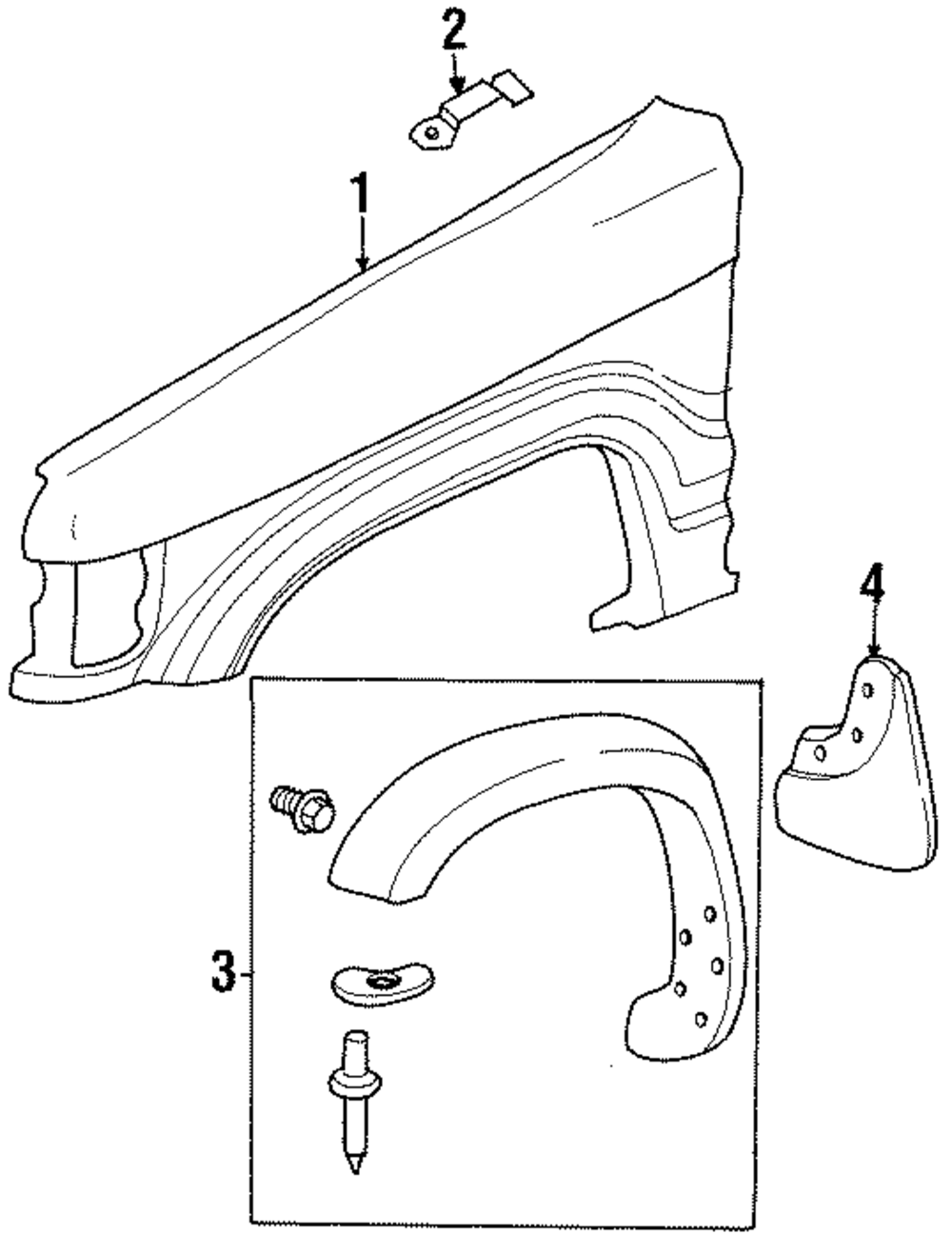 2
1
4
3