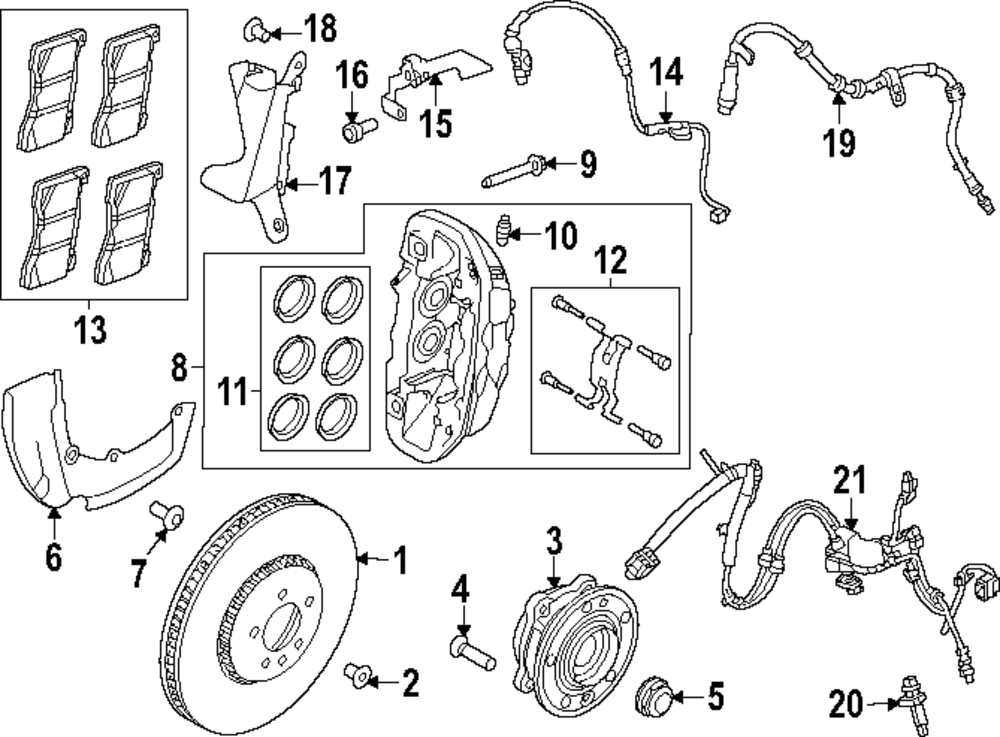 18
16
15
14
19
17
9
10
12
13
8
11
6
7
1
3
21
4
2
5
20