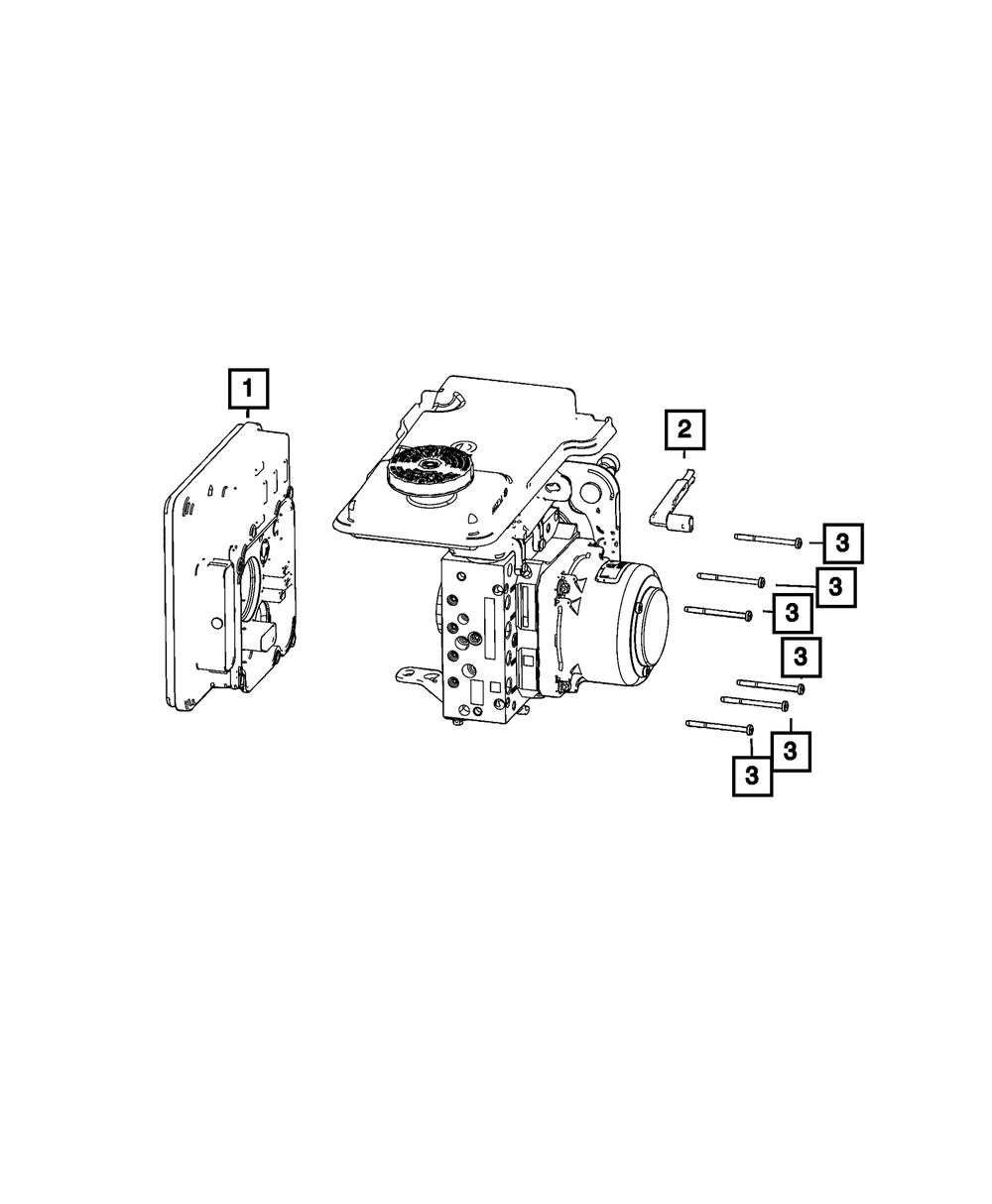 1

2

3

3

3

3

3

3