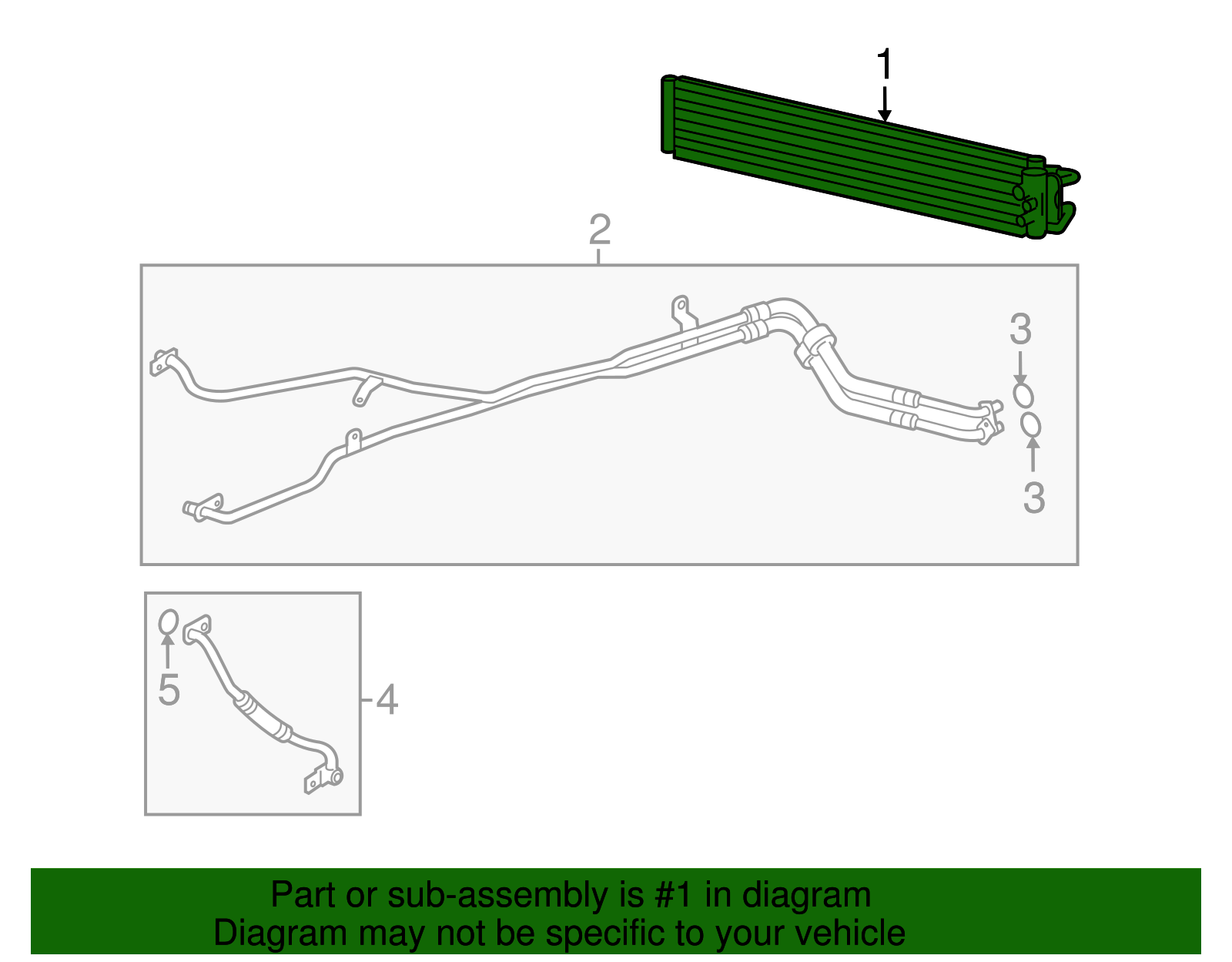 1

2

3

3

5

4

Part or sub-assembly is #1 in diagram
Diagram may not be specific to your vehicle