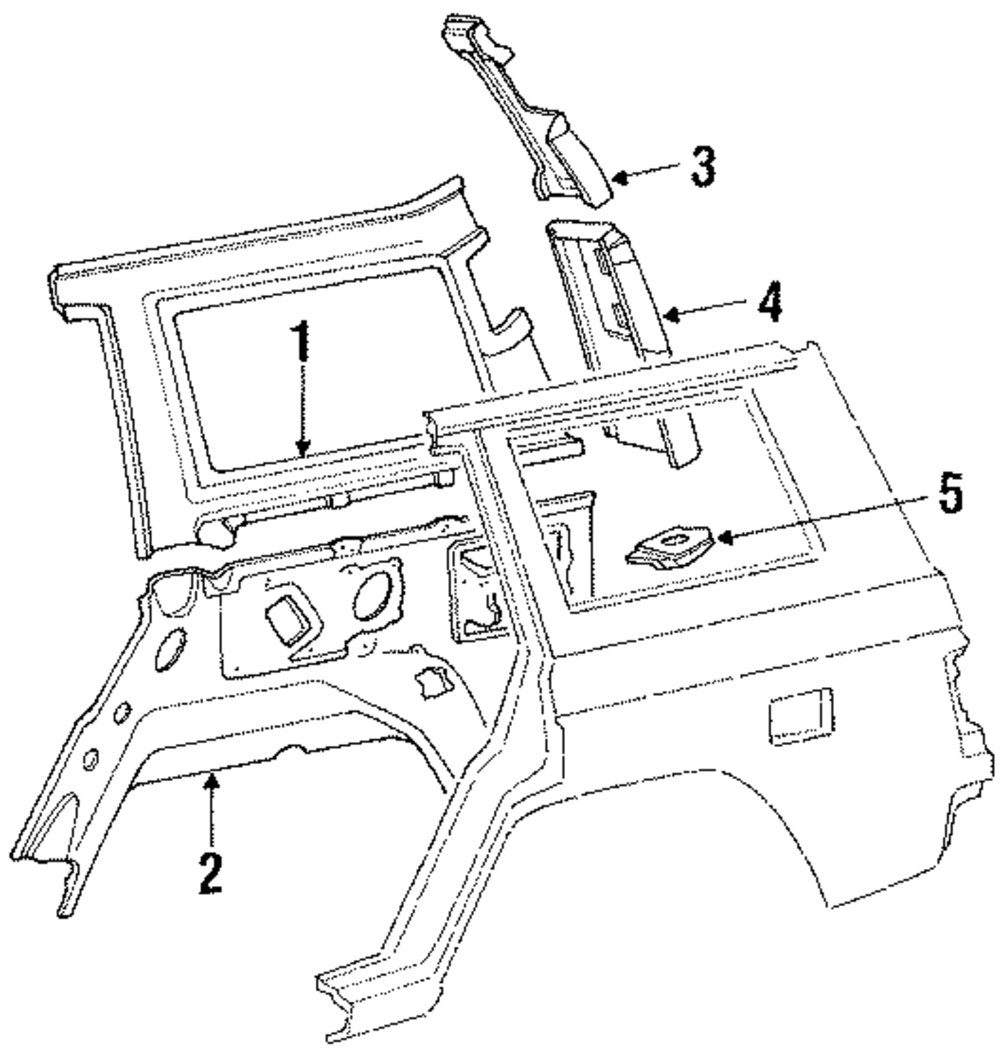 3
4
1
5
2