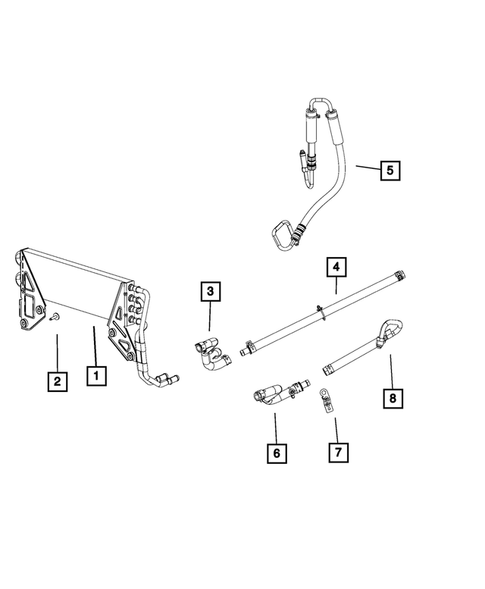 5
4
3
2
1
8
6
7