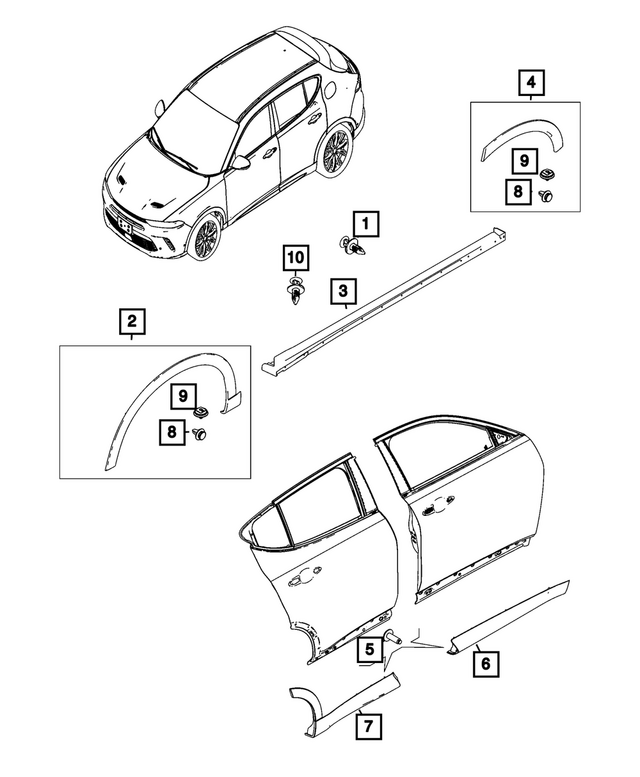 4
9
8
1
10
3
2
9
8
5
6
7