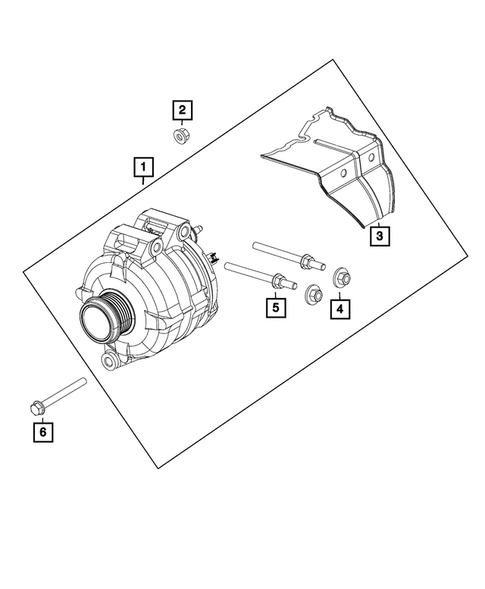 2
1
3
5
4
6