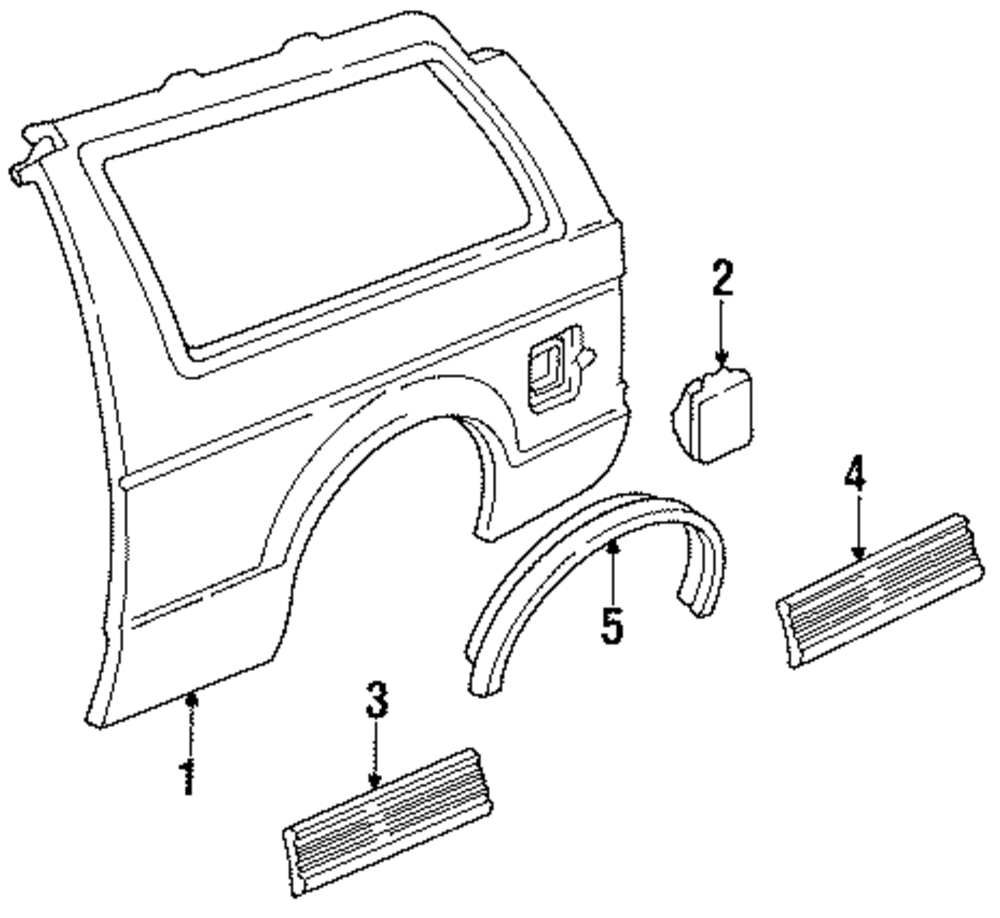 2
4
5
3
1