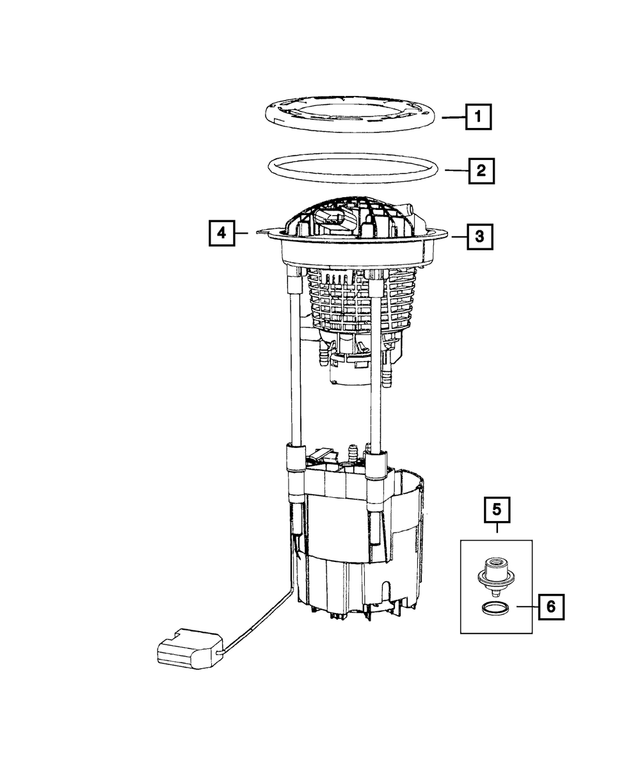 1
2
4
3
5
6