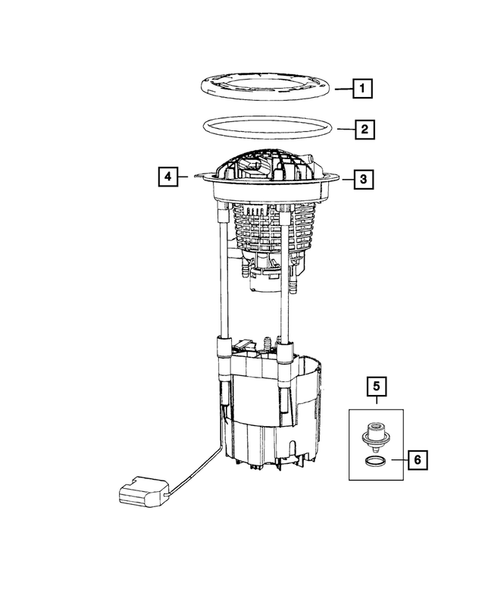 1
2
4
3
5
6