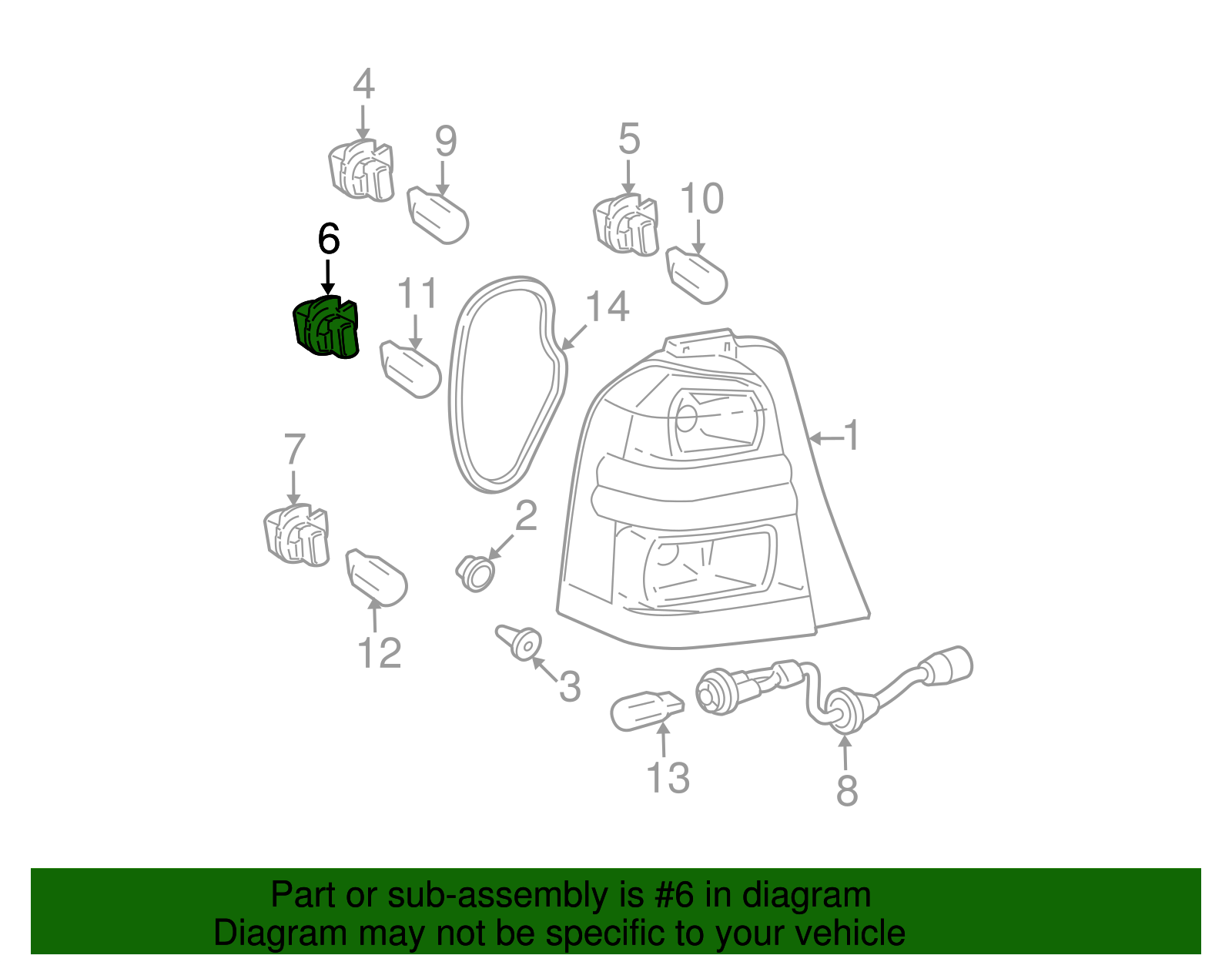 4
9
5
10
6
11
14
1
7
2
12
3
13
8

Part or sub-assembly is #6 in diagram
Diagram may not be specific to your vehicle