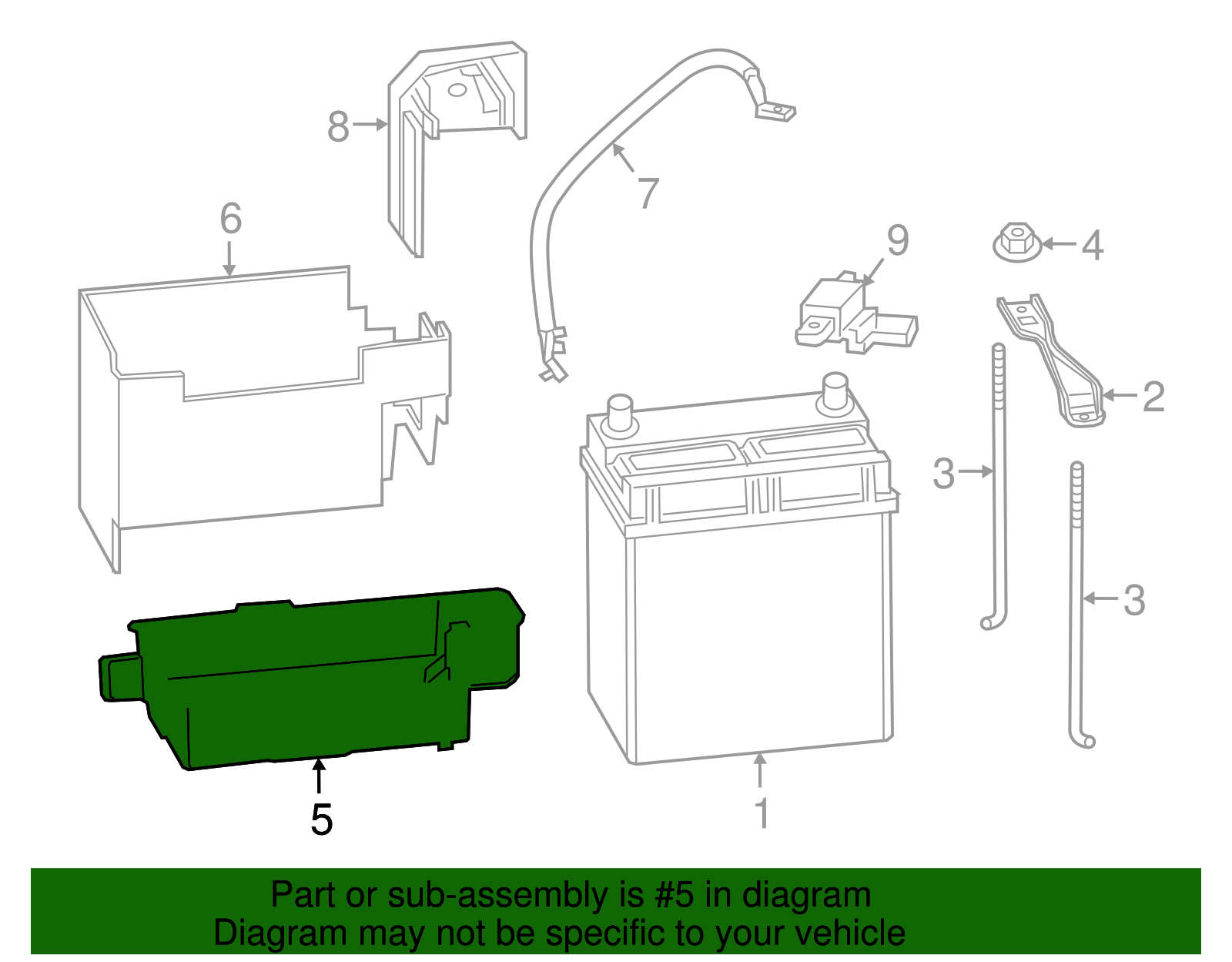 8
7
6
9
4
2
3
3
5
1

Part or sub-assembly is #5 in diagram
Diagram may not be specific to your vehicle