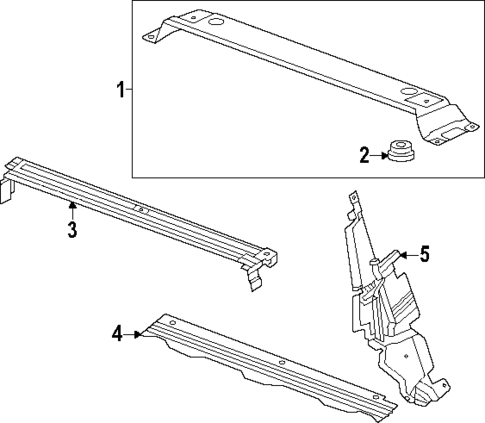 1
2
3
5
4