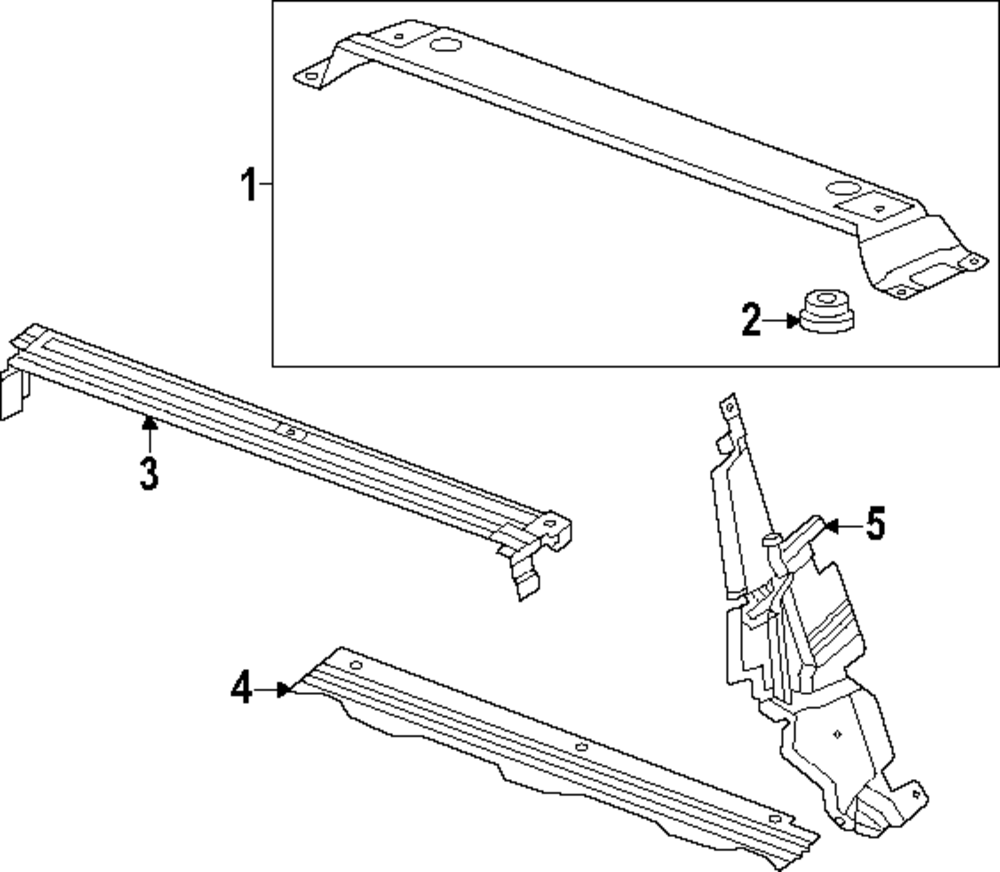 1
2
3
5
4