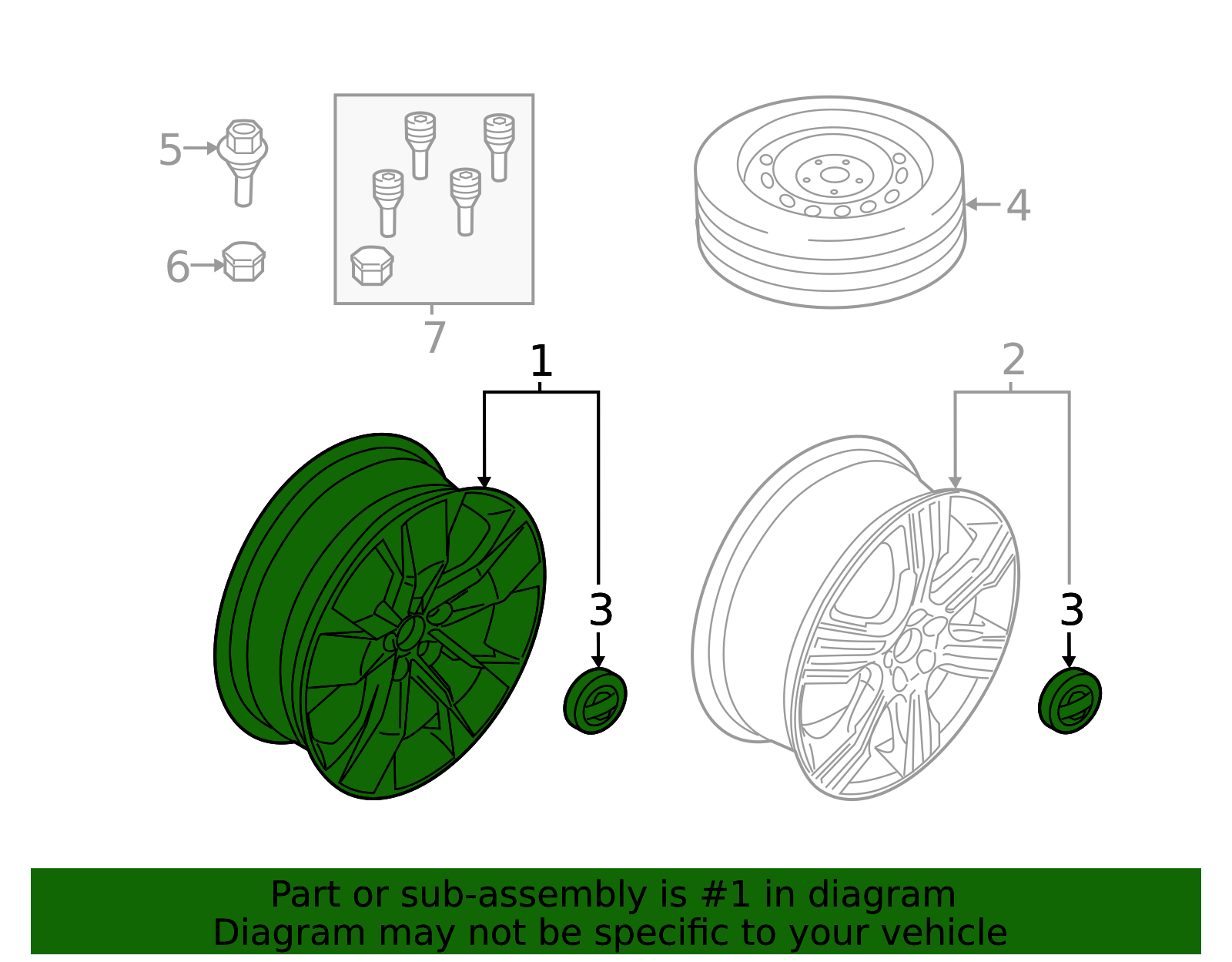 5
6
7
4
1
2
3
3

Part or sub-assembly is #1 in diagram
Diagram may not be specific to your vehicle