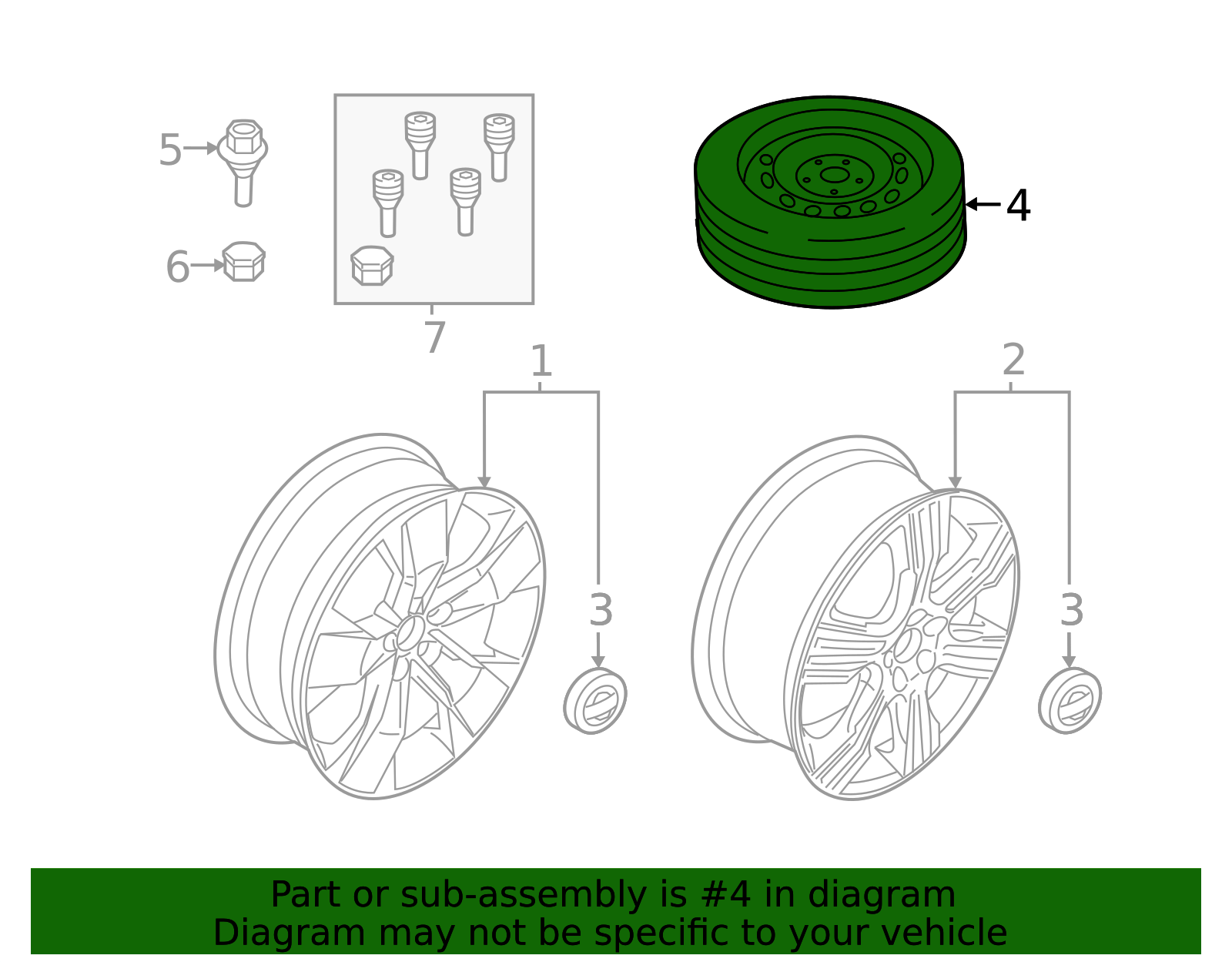 5
6
7
4
1
2
3
3

Part or sub-assembly is #4 in diagram
Diagram may not be specific to your vehicle