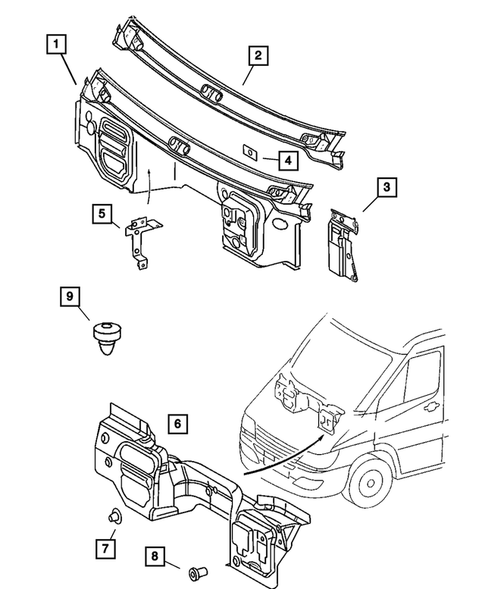 1
2
4
3
5
9
6
7
8