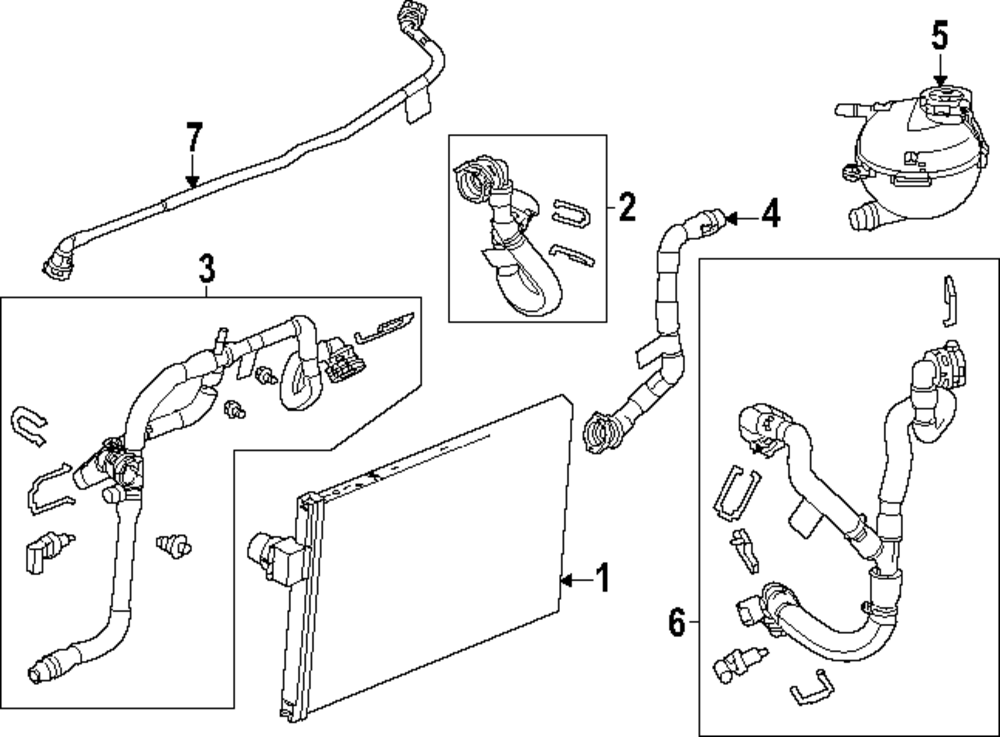 7
5
2
4
3
1
6