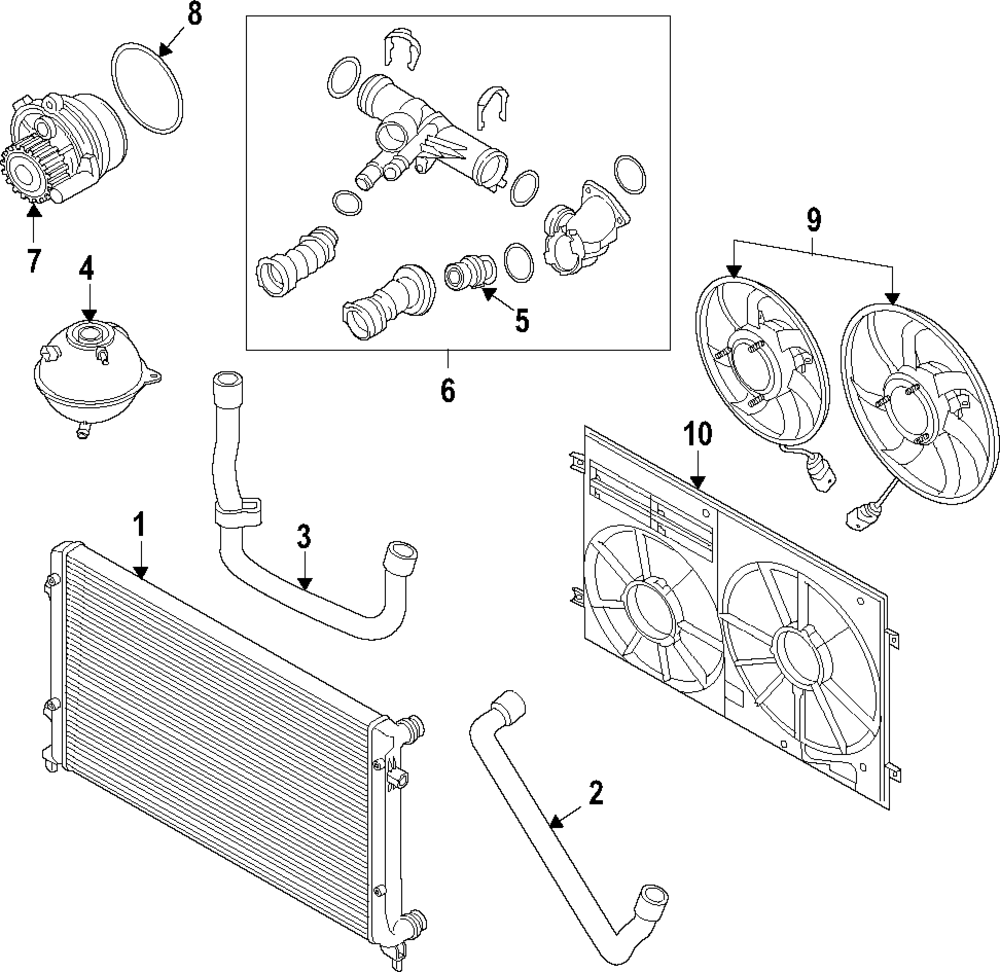 8
7
4
5
6
9
10
1
3
2