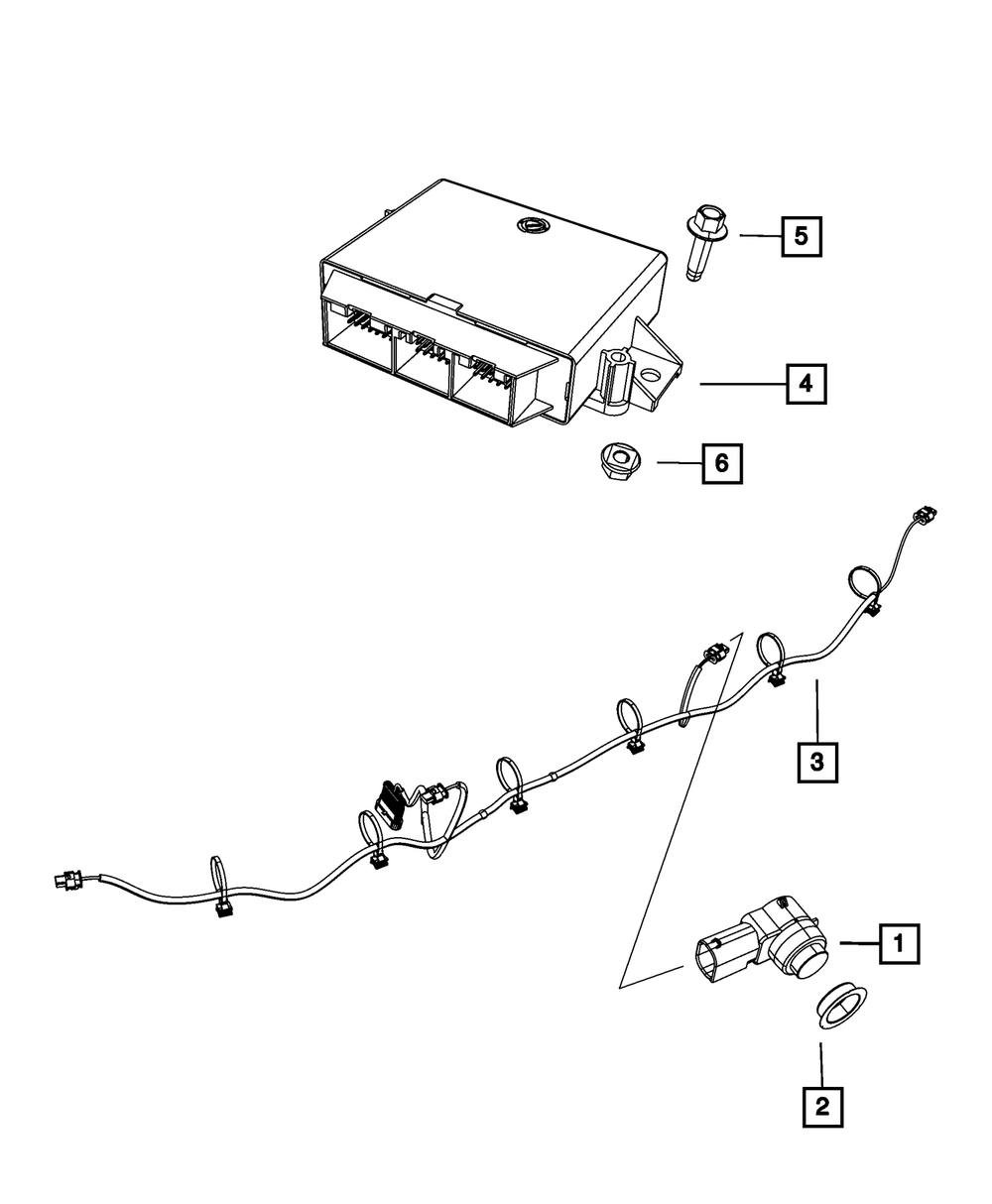 5
4
6
3
1
2