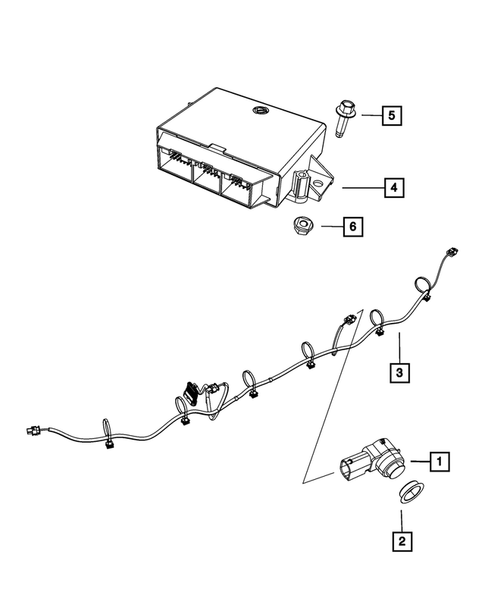 5
4
6
3
1
2