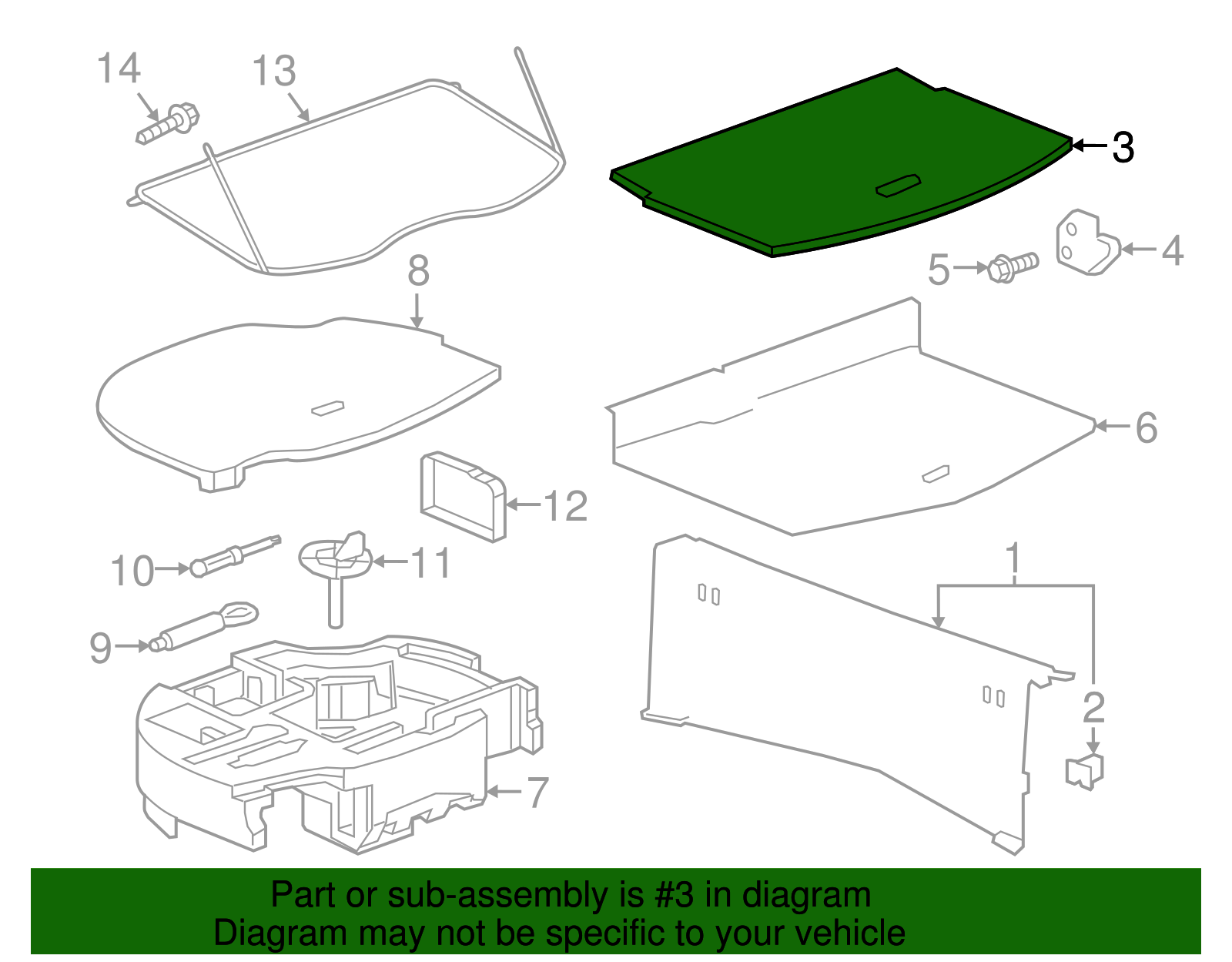 14
13
3
4
5
8
6
12
10
11
1
9
2
7

Part or sub-assembly is #3 in diagram
Diagram may not be specific to your vehicle