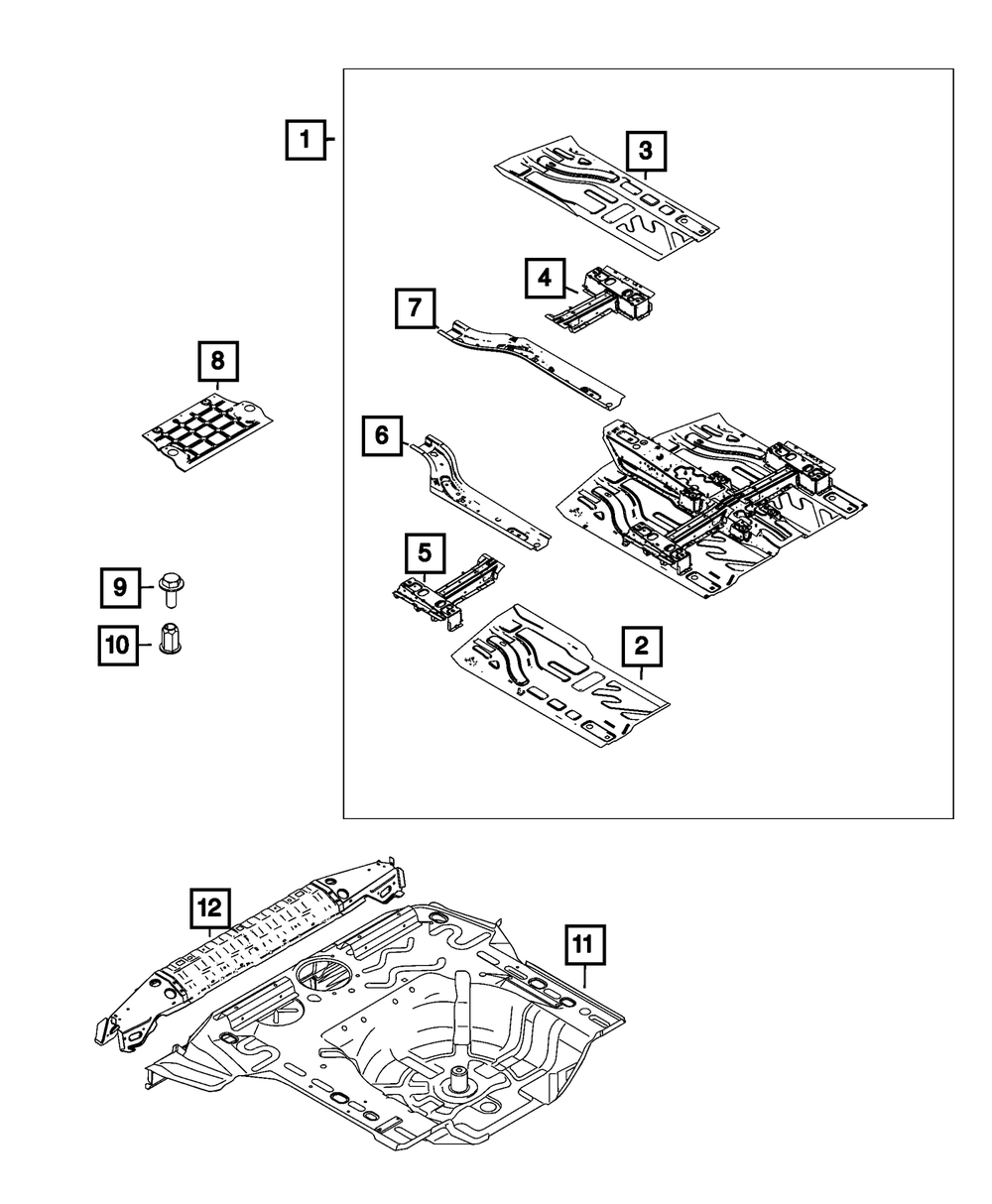 1
3
4
7
8
6
5
9
10
2
12
11