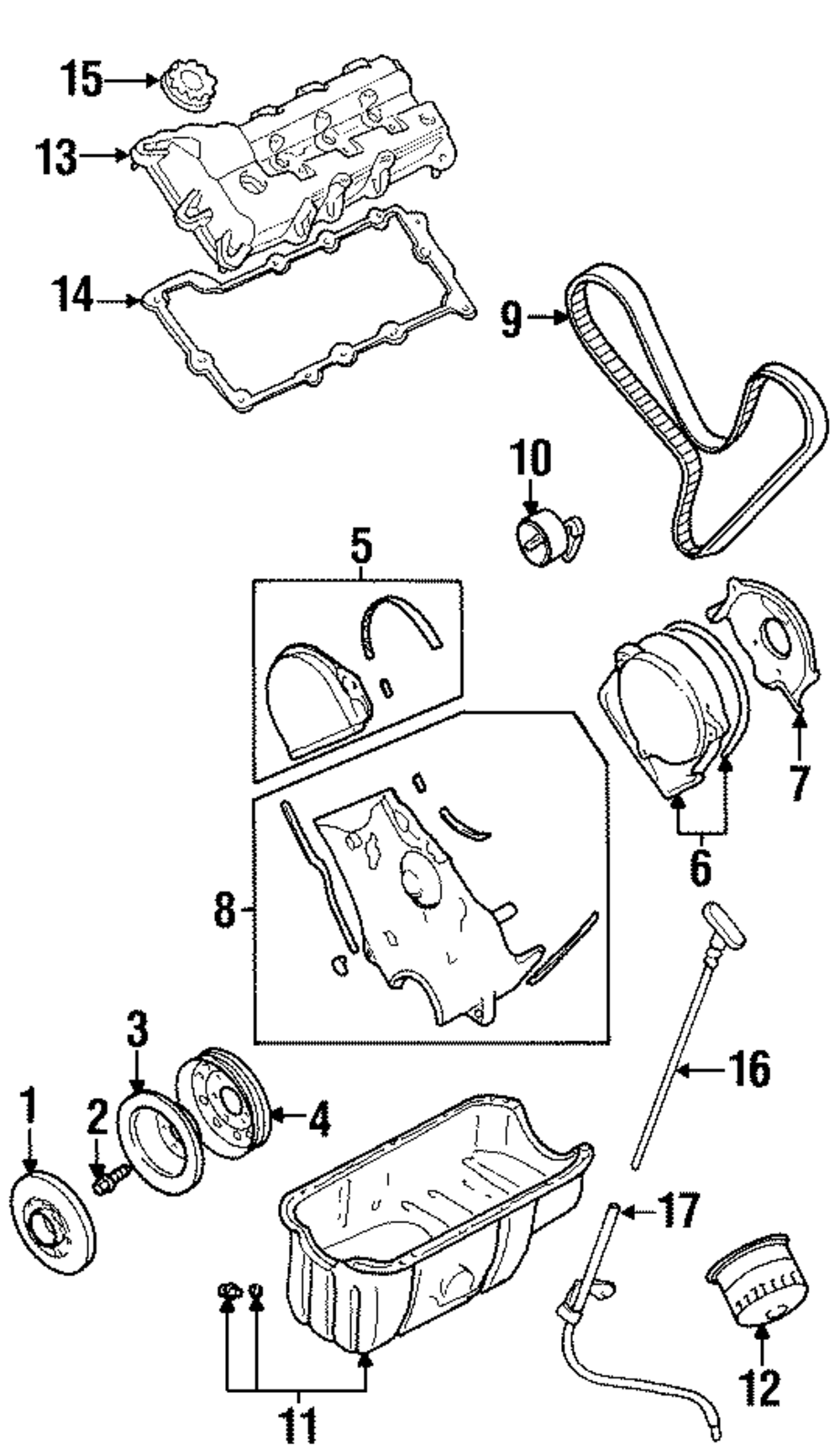 15
13
14
9
10
5
7
6
8
3
1
2
4
16
17
11
12