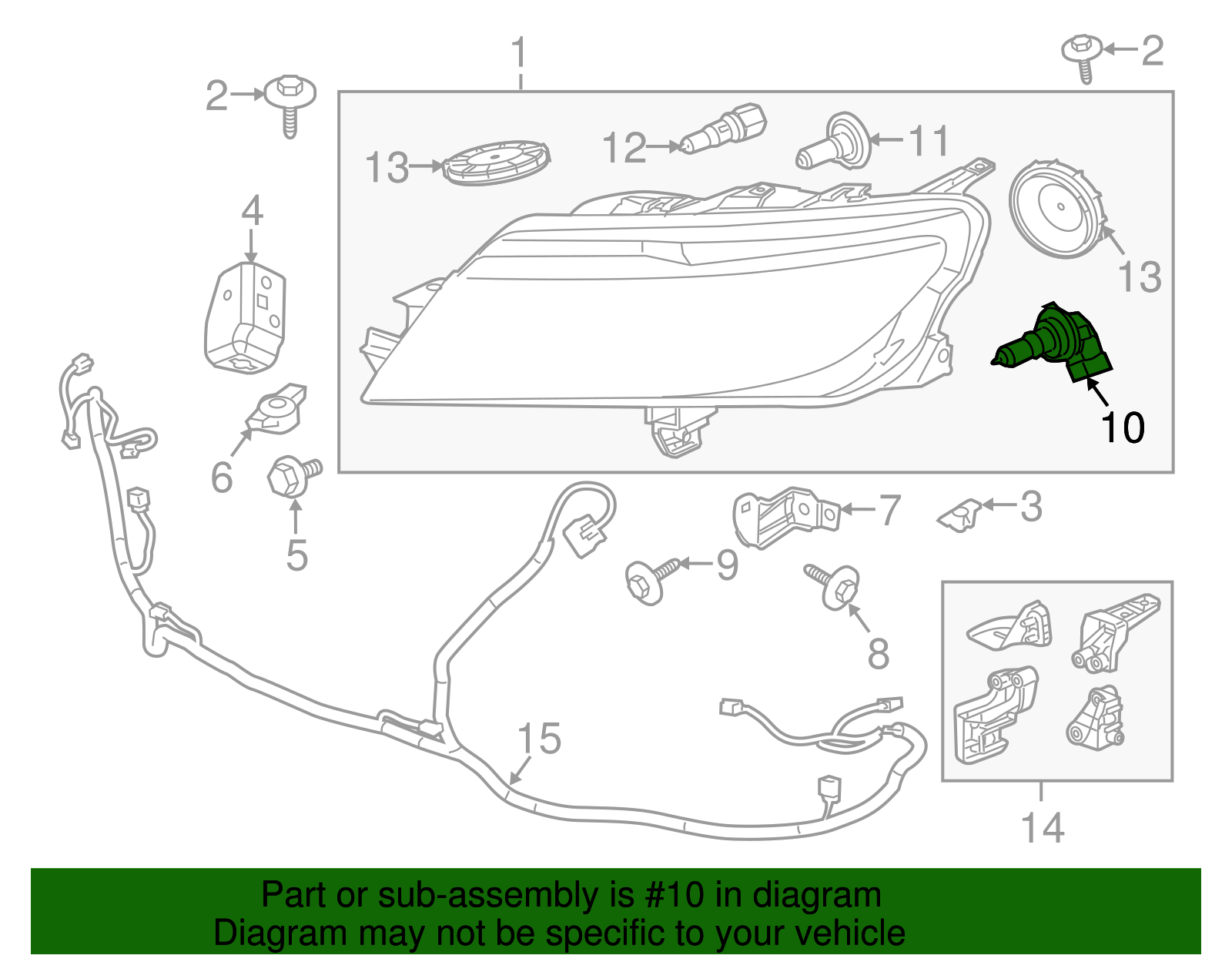 1
2
2
13
12
11
4
13
10
6
5
7
3
9
8
15
14

Part or sub-assembly is #10 in diagram
Diagram may not be specific to your vehicle