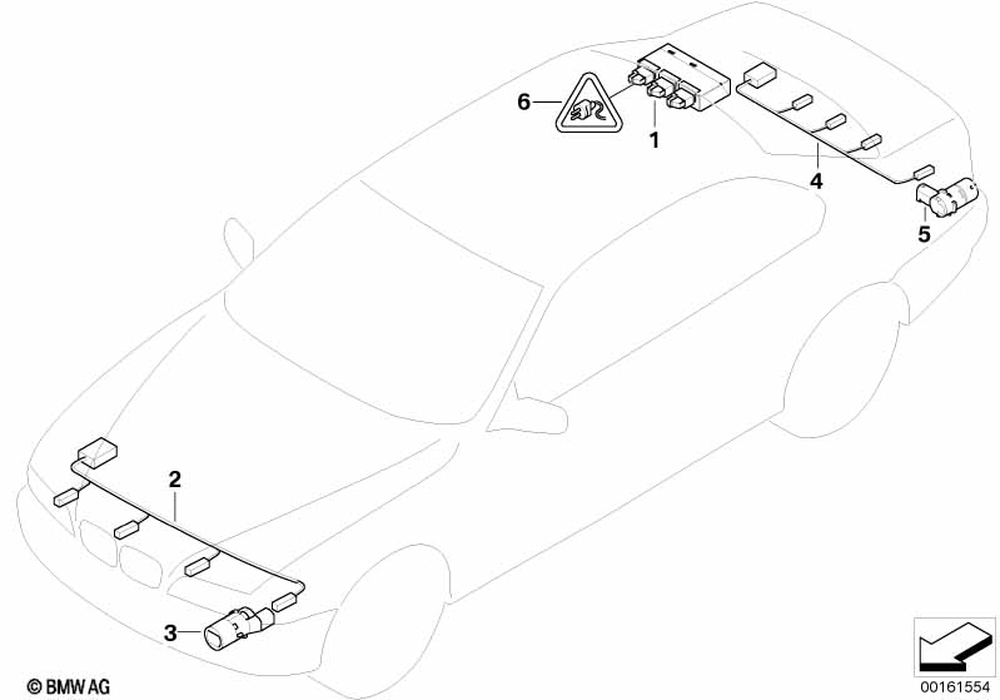 6
1
4
5
2
3
© BMW AG
00161554