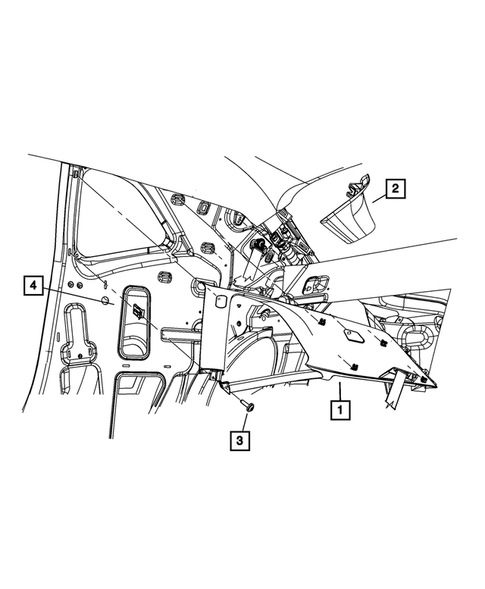 2
4
1
3