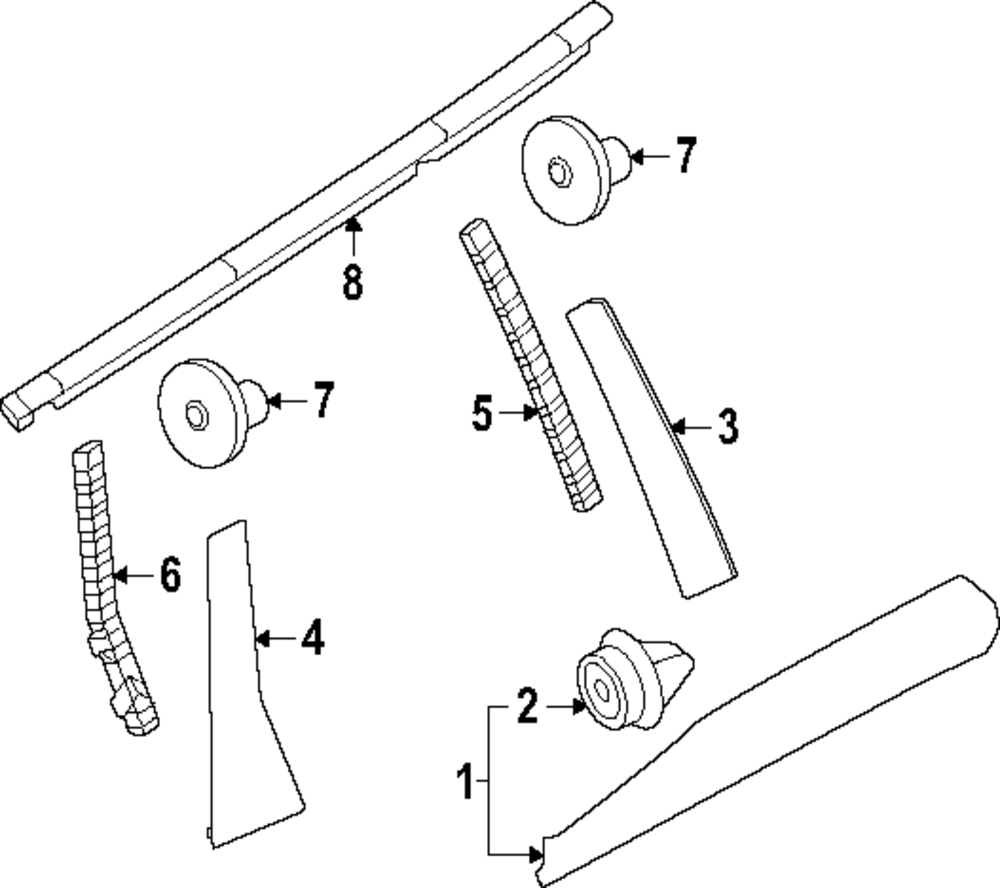 7
8
7
5
3
6
4
2
1